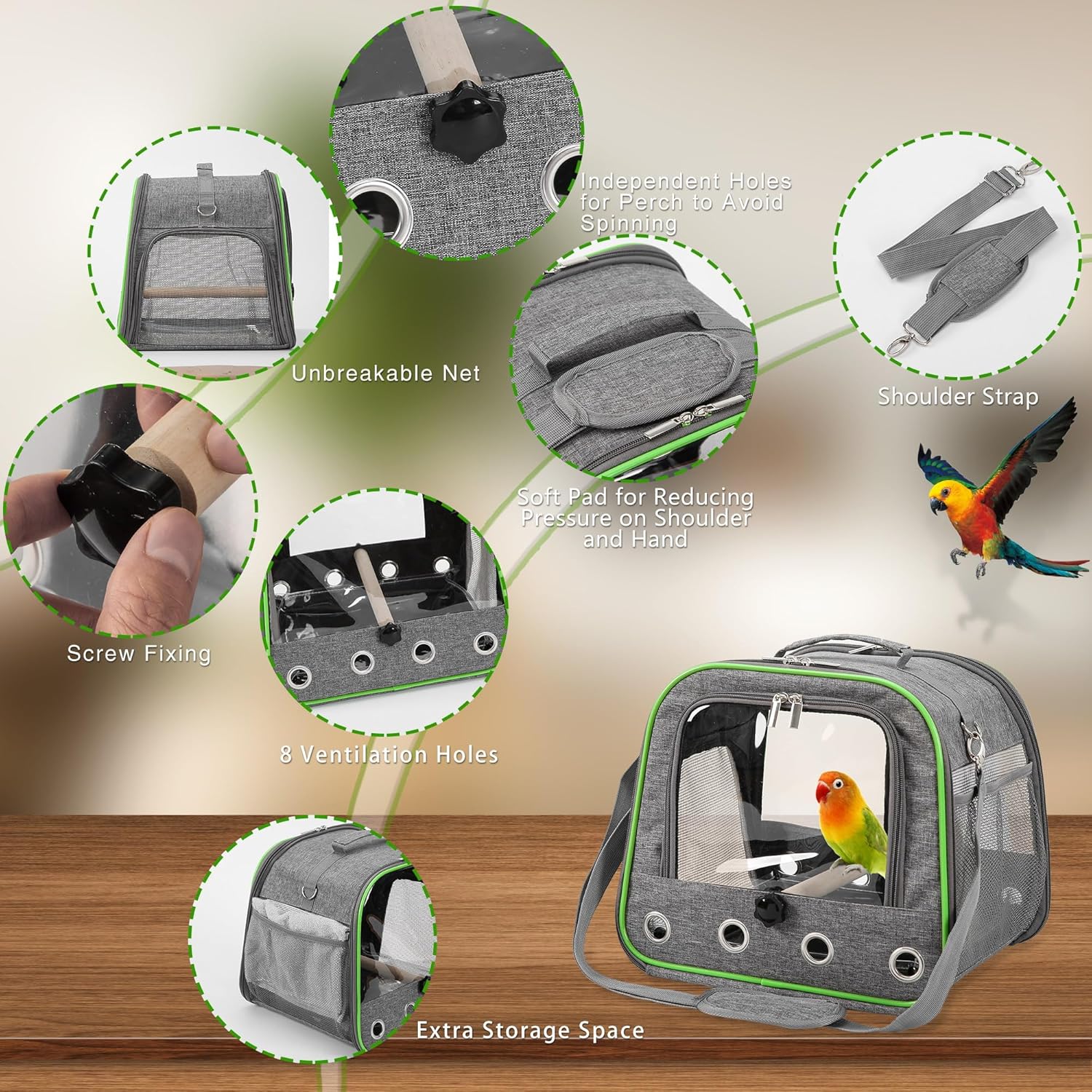 Independent Holes for Perch to Avoid Spinning

Unbreakable Net

Shoulder Strap

Soft Pad for Reducing Pressure on Shoulder and Hand

Screw Fixing

8 Ventilation Holes

Extra Storage Space