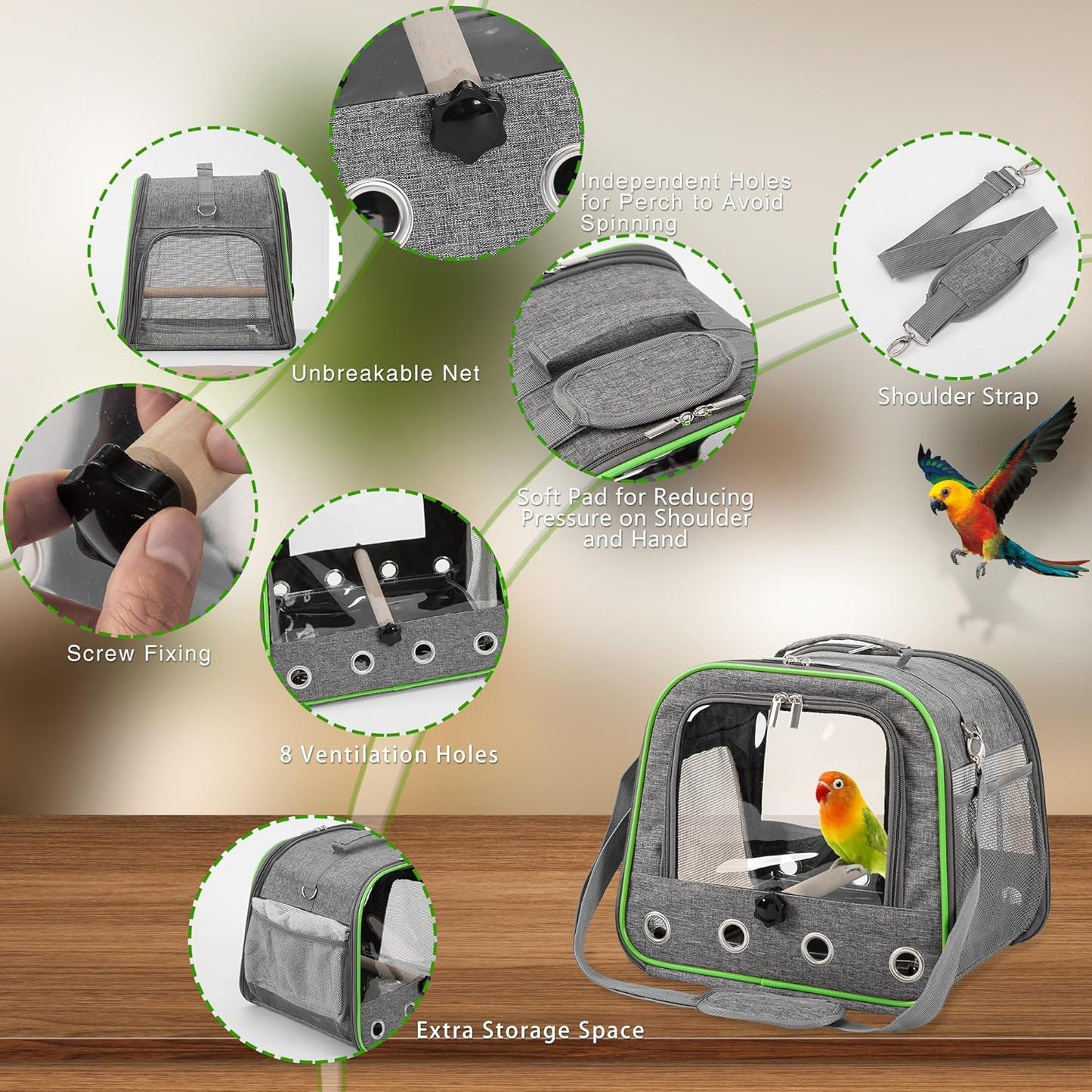 Independent Holes for Perch to Avoid Spinning

Unbreakable Net

Shoulder Strap

Soft Pad for Reducing Pressure on Shoulder and Hand

Screw Fixing

8 Ventilation Holes

Extra Storage Space