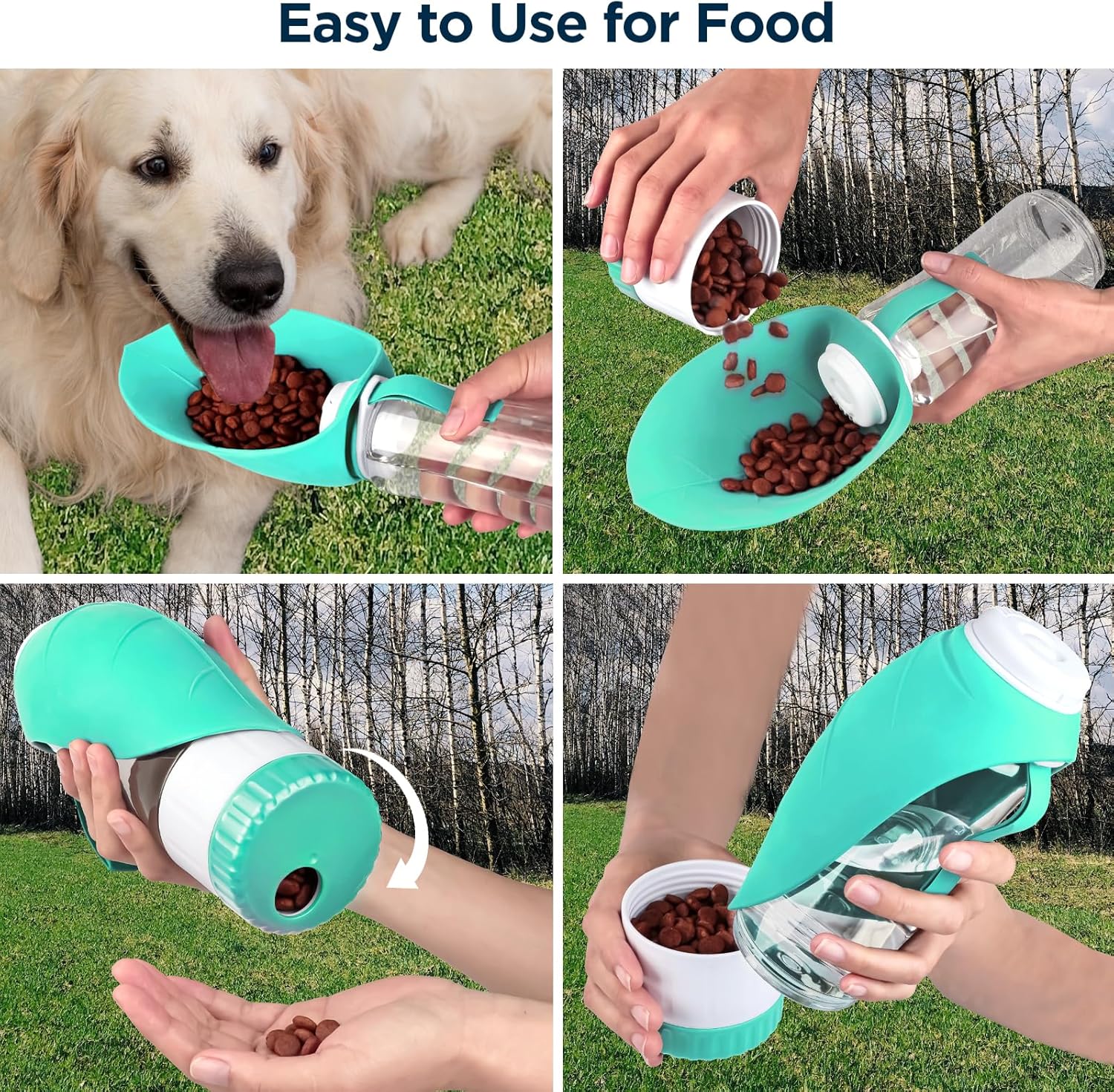 Easy to Use for Food