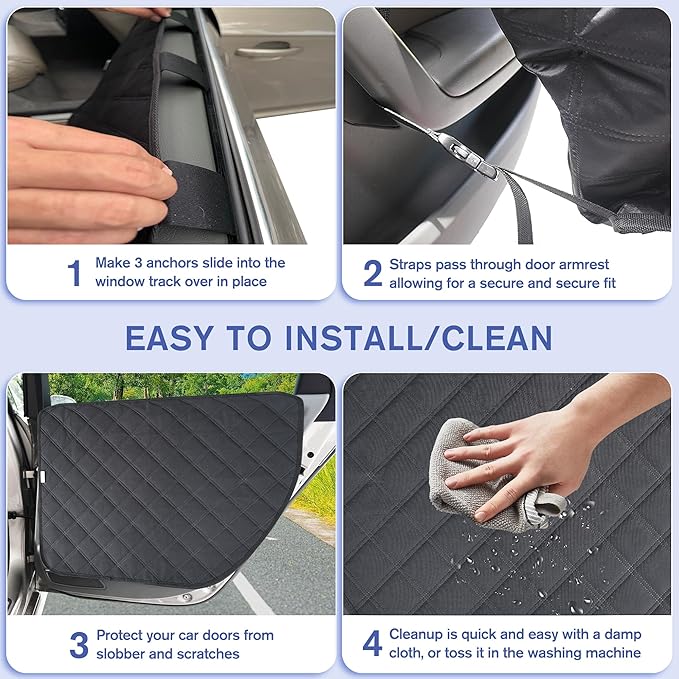 1 Make 3 anchors slide into the window track over in place

2 Straps pass through door armrest allowing for a secure and secure fit

EASY TO INSTALL/CLEAN

3 Protect your car doors from slobber and scratches

4 Cleanup is quick and easy with a damp cloth, or toss it in the washing machine