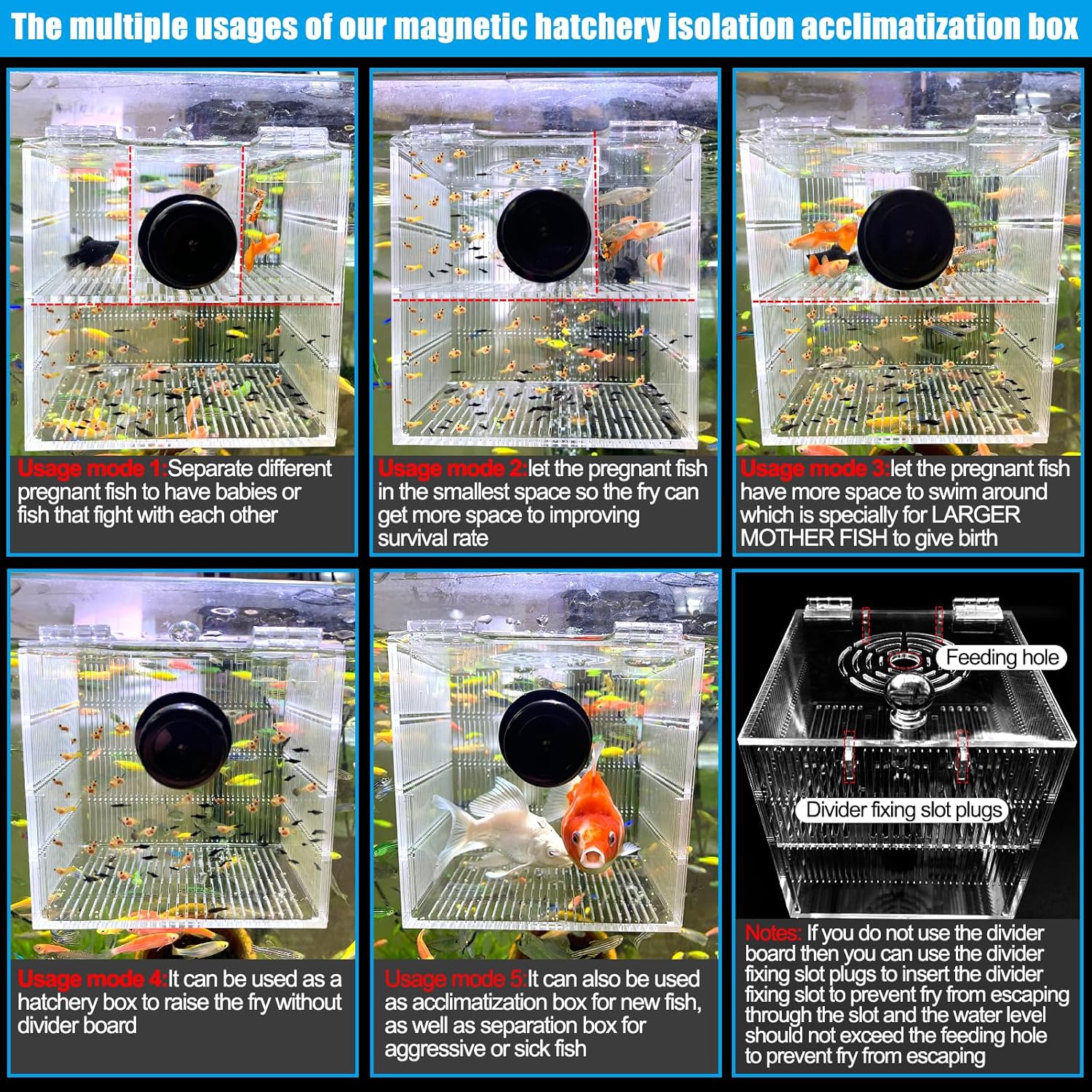 The multiple usages of our magnetic hatchery isolation acclimatization box

Usage mode 1:Separate different pregnant fish to have babies or fish that fight with each other

Usage mode 2:let the pregnant fish in the smallest space so the fry can get more space to improving survival rate

Usage mode 3:let the pregnant fish have more space to swim around which is specially for LARGER MOTHER FISH to give birth

Usage mode 4:It can be used as a hatchery box to raise the fry without divider board

Usage mode 5:It can also be used as acclimatization box for new fish, as well as separation box for aggressive or sick fish

Feeding hole

Divider fixing slot plugs

Notes: If you do not use the divider board then you can use the divider fixing slot plugs to insert the divider fixing slot to prevent fry from escaping through the slot and the water level should not exceed the feeding hole to prevent fry from escaping