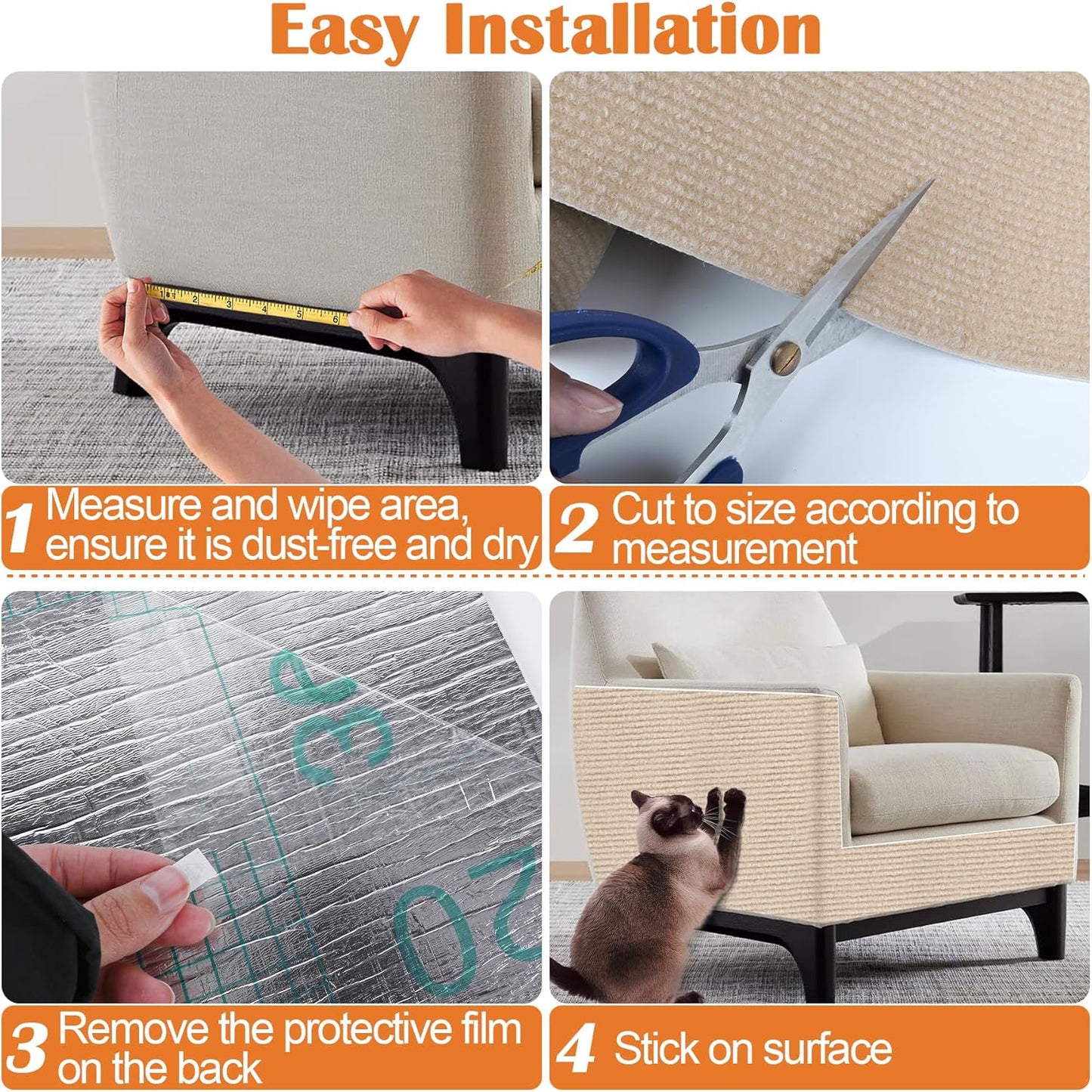 Easy Installation

1 2 3 4 5 6

1 Measure and wipe area, ensure it is dust-free and dry

2 Cut to size according to measurement

3P

20

3 Remove the protective film on the back

4 Stick on surface