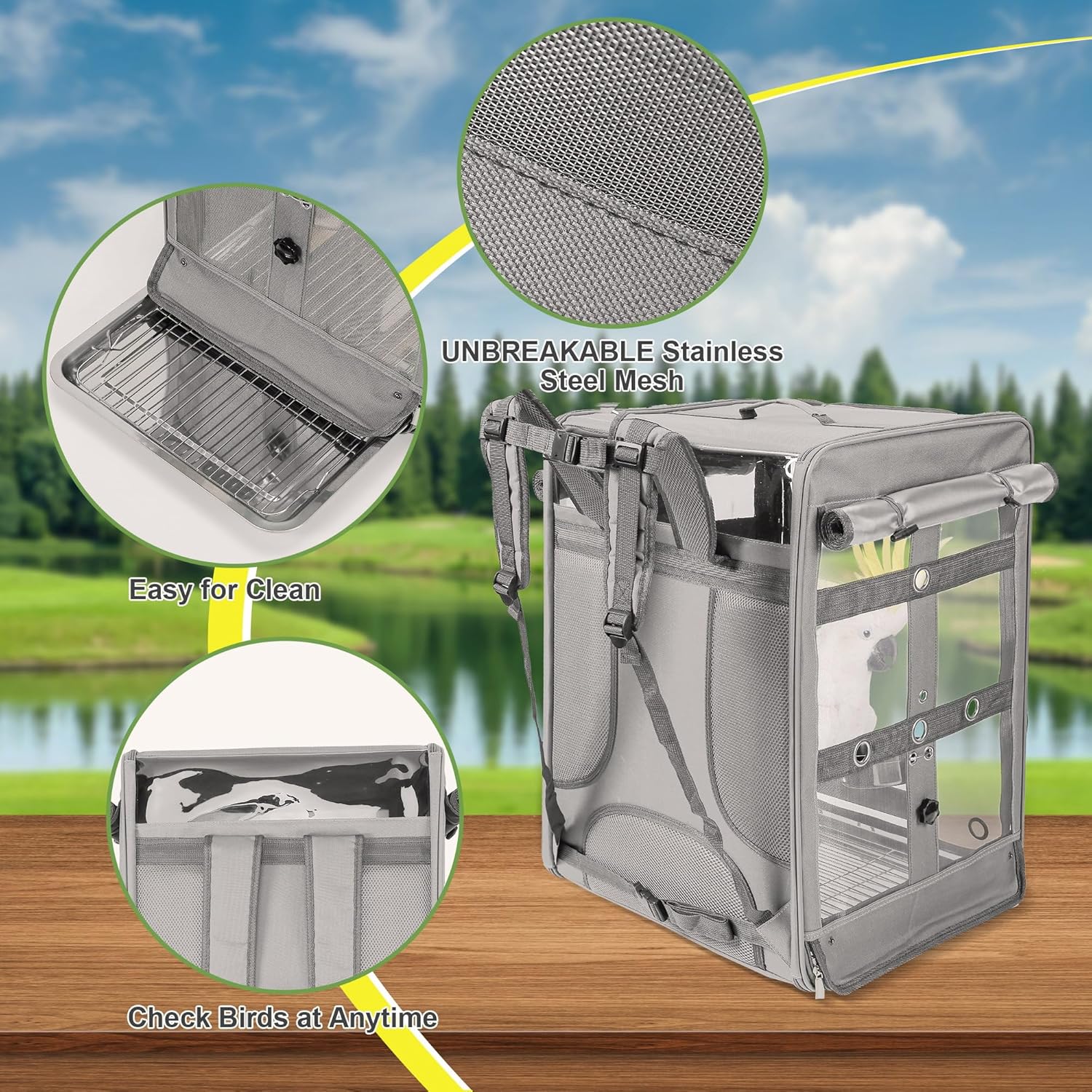 UNBREAKABLE Stainless Steel Mesh

Easy for Clean

Check Birds at Anytime