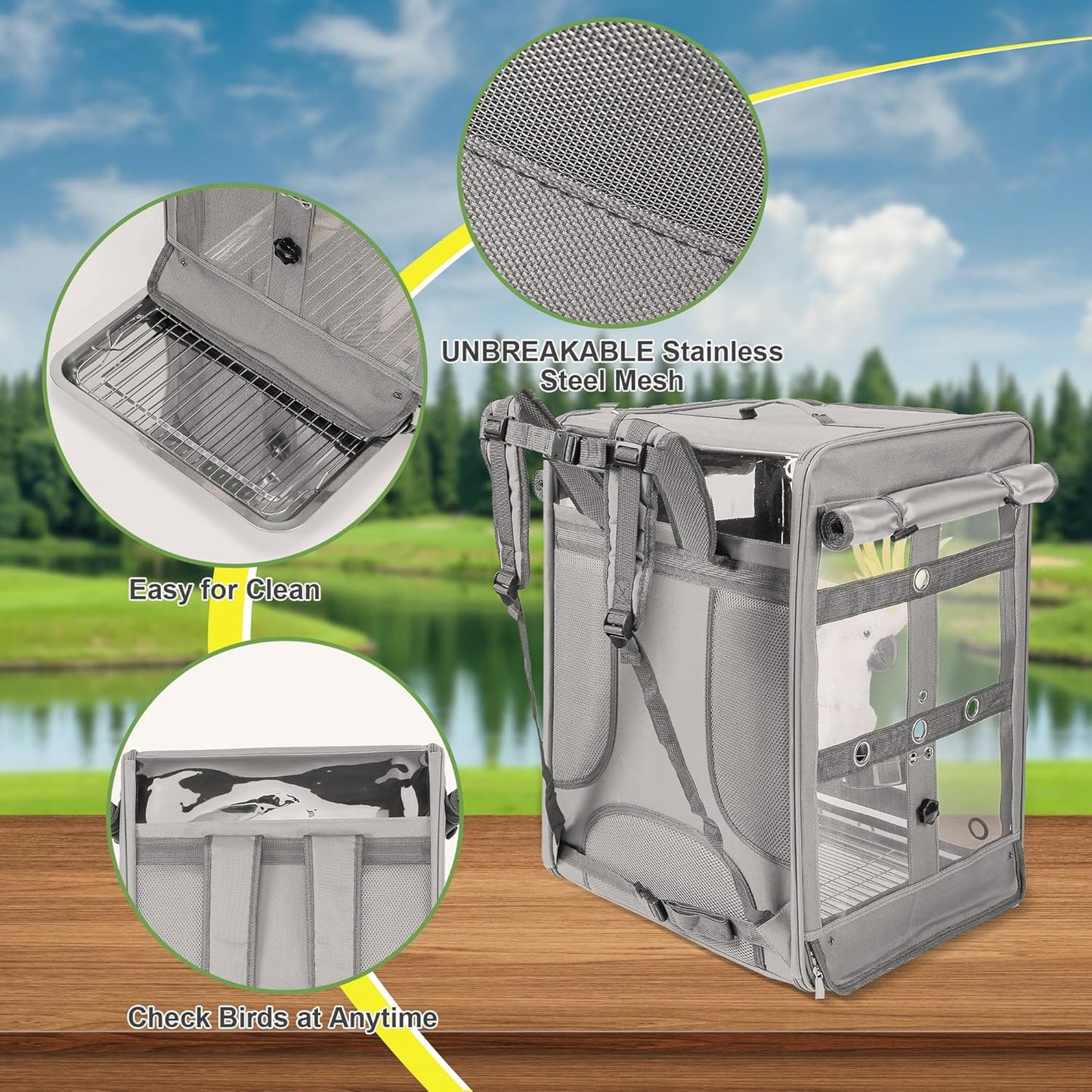 UNBREAKABLE Stainless Steel Mesh

Easy for Clean

Check Birds at Anytime