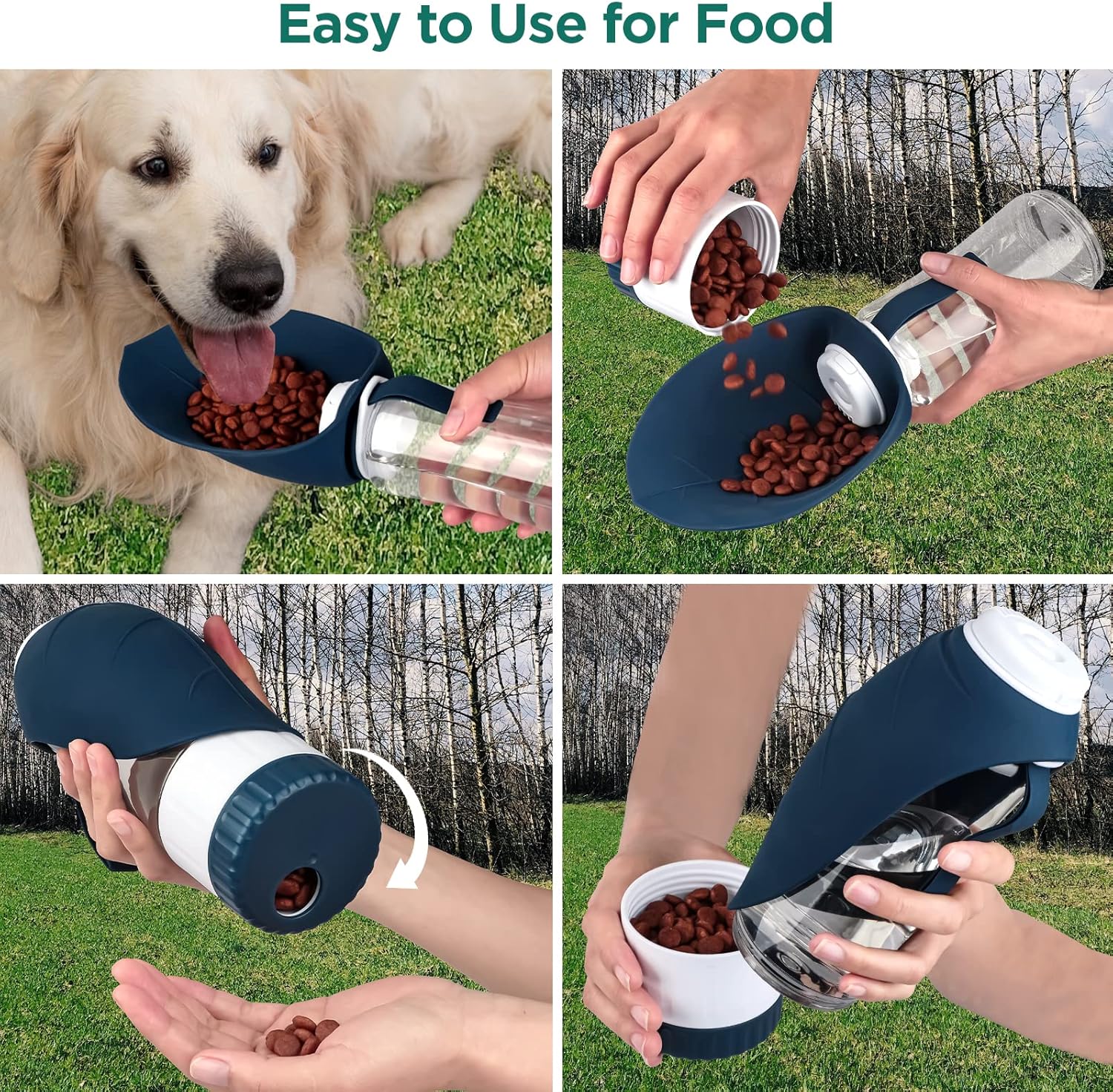 Easy to Use for Food