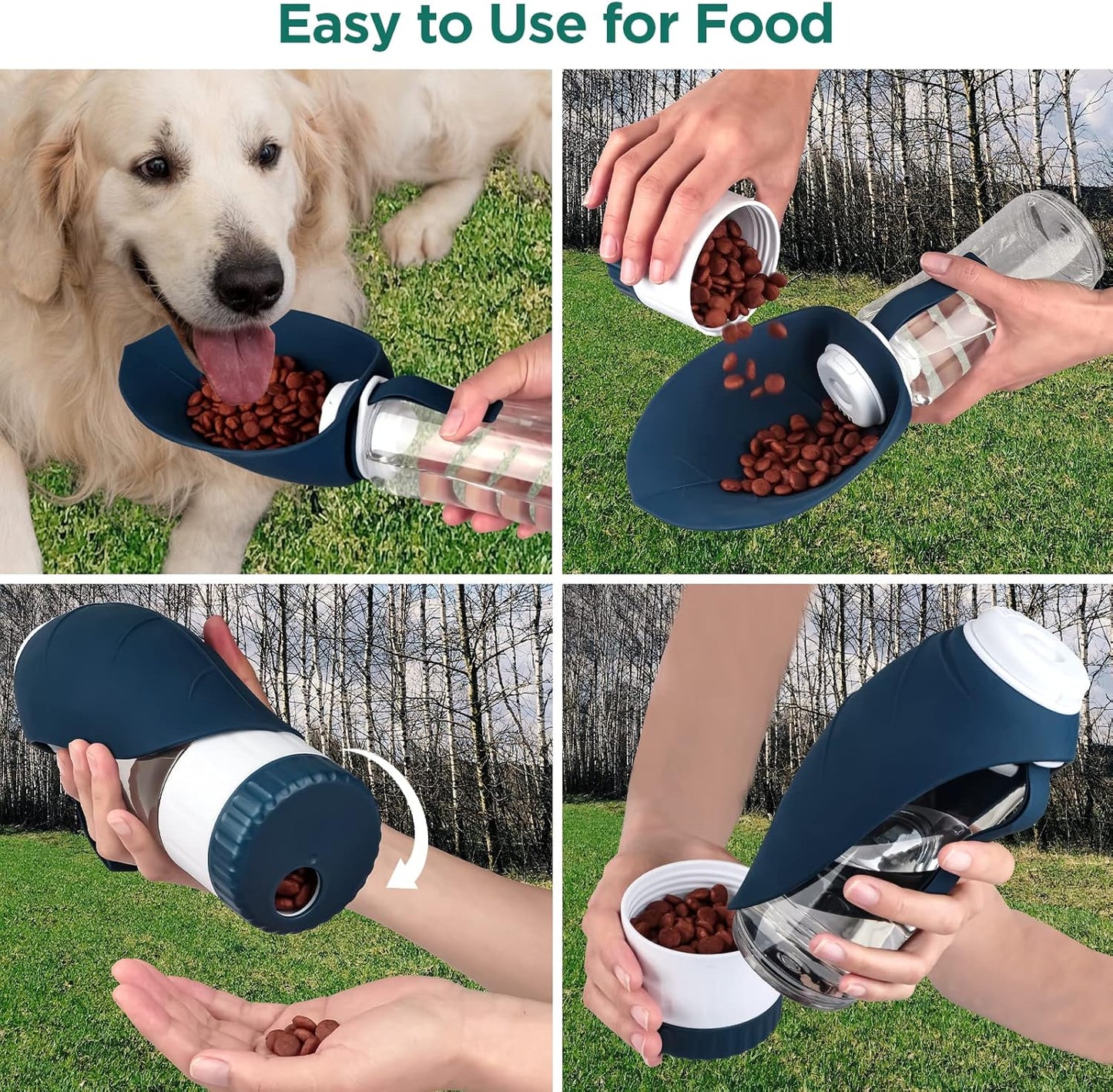 Easy to Use for Food