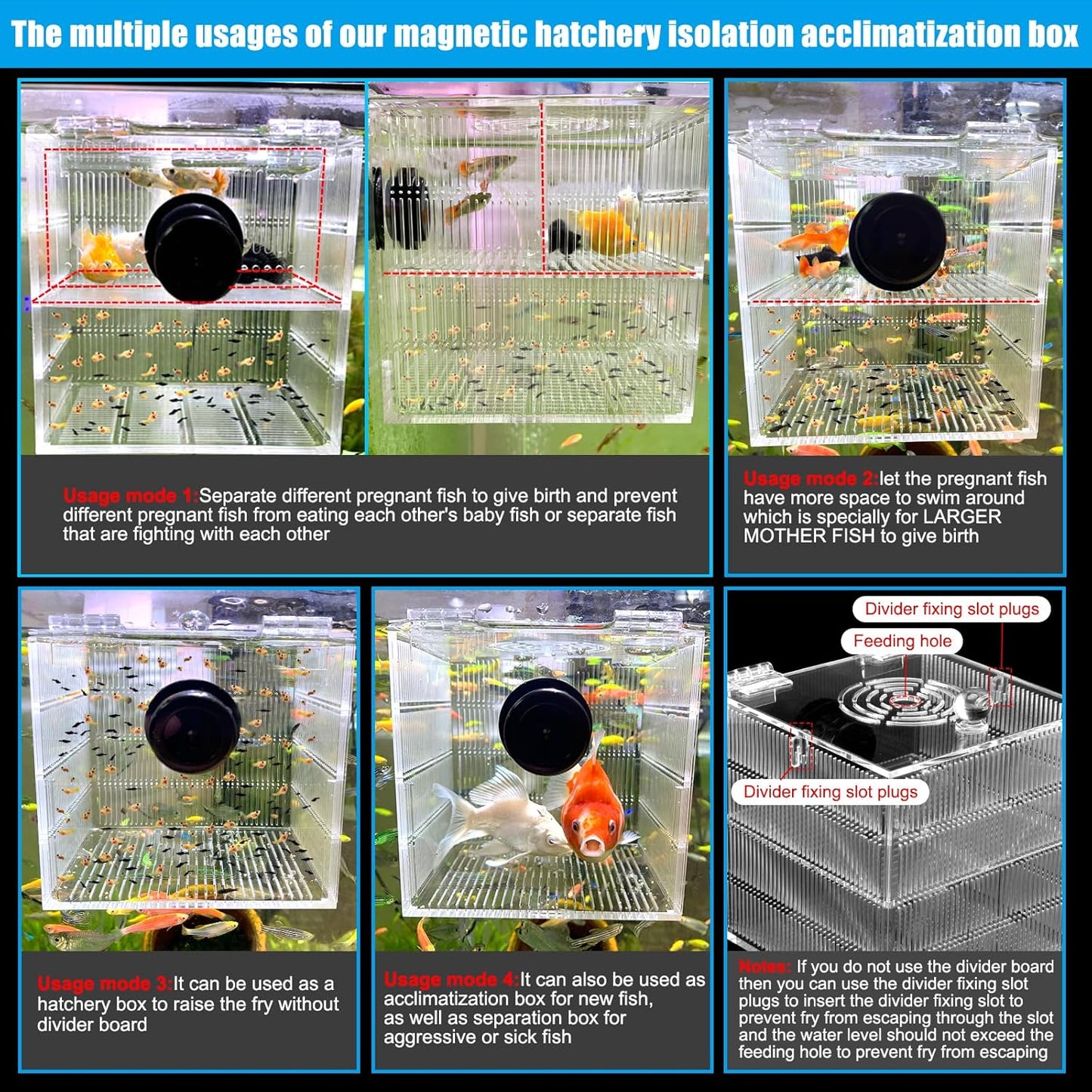 The multiple usages of our magnetic hatchery isolation acclimatization box

Usage mode 1:Separate different pregnant fish to give birth and prevent different pregnant fish from eating each other's baby fish or separate fish that are fighting with each other

Usage mode 2:let the pregnant fish have more space to swim around which is specially for LARGER MOTHER FISH to give birth

Usage mode 3:It can be used as a hatchery box to raise the fry without divider board

Usage mode 4:It can also be used as acclimatization box for new fish, as well as separation box for aggressive or sick fish

Divider fixing slot plugs

Feeding hole

Divider fixing slot plugs

Notes: If you do not use the divider board then you can use the divider fixing slot plugs to insert the divider fixing slot to prevent fry from escaping through the slot and the water level should not exceed the feeding hole to prevent fry from escaping