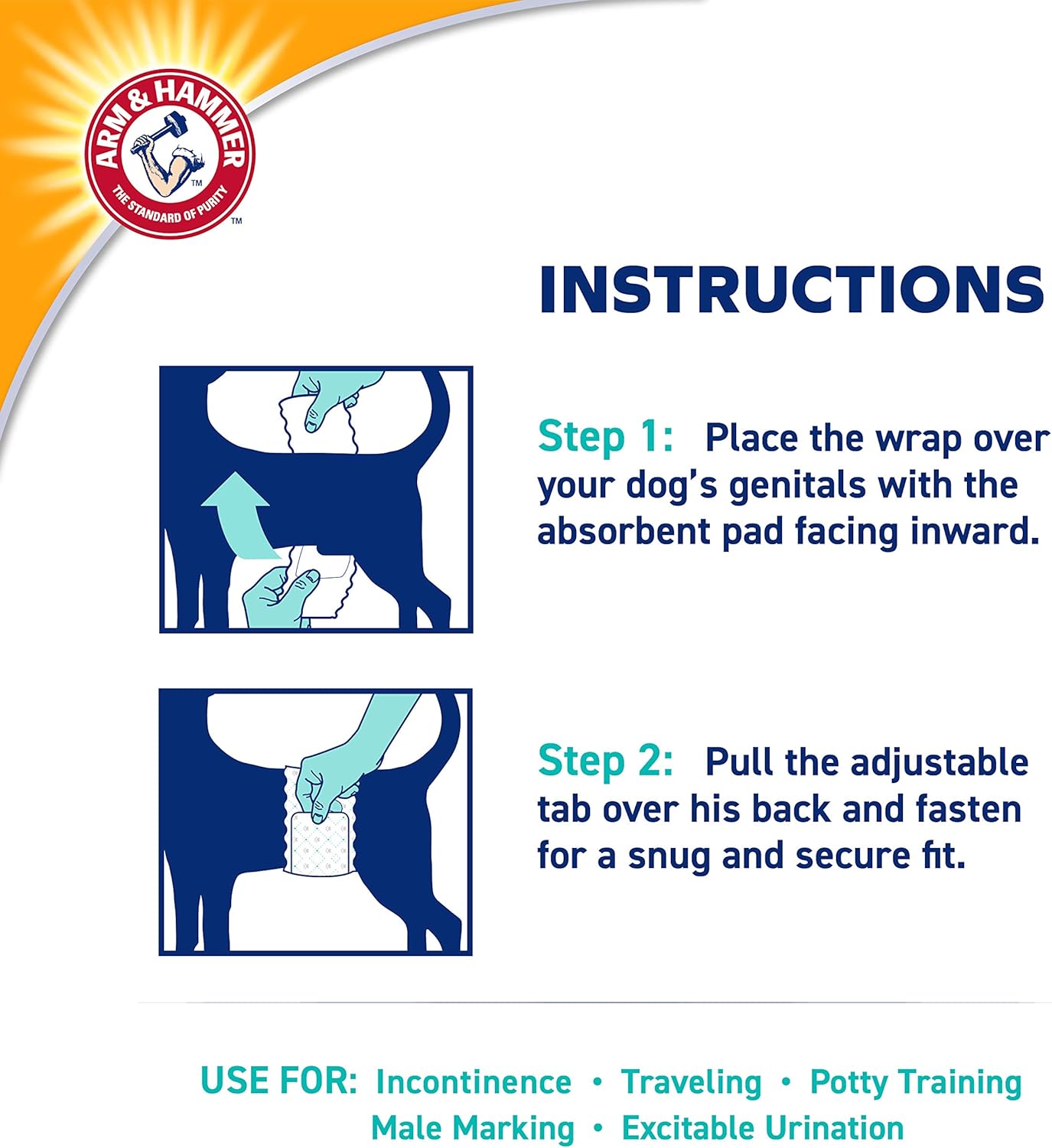 ARM & HAMMER
TM
THE STANDARD OF PURITY
TM

INSTRUCTIONS

Step 1: Place the wrap over your dog's genitals with the absorbent pad facing inward.

Step 2: Pull the adjustable tab over his back and fasten for a snug and secure fit.

USE FOR: Incontinence • Traveling • Potty Training
Male Marking • Excitable Urination