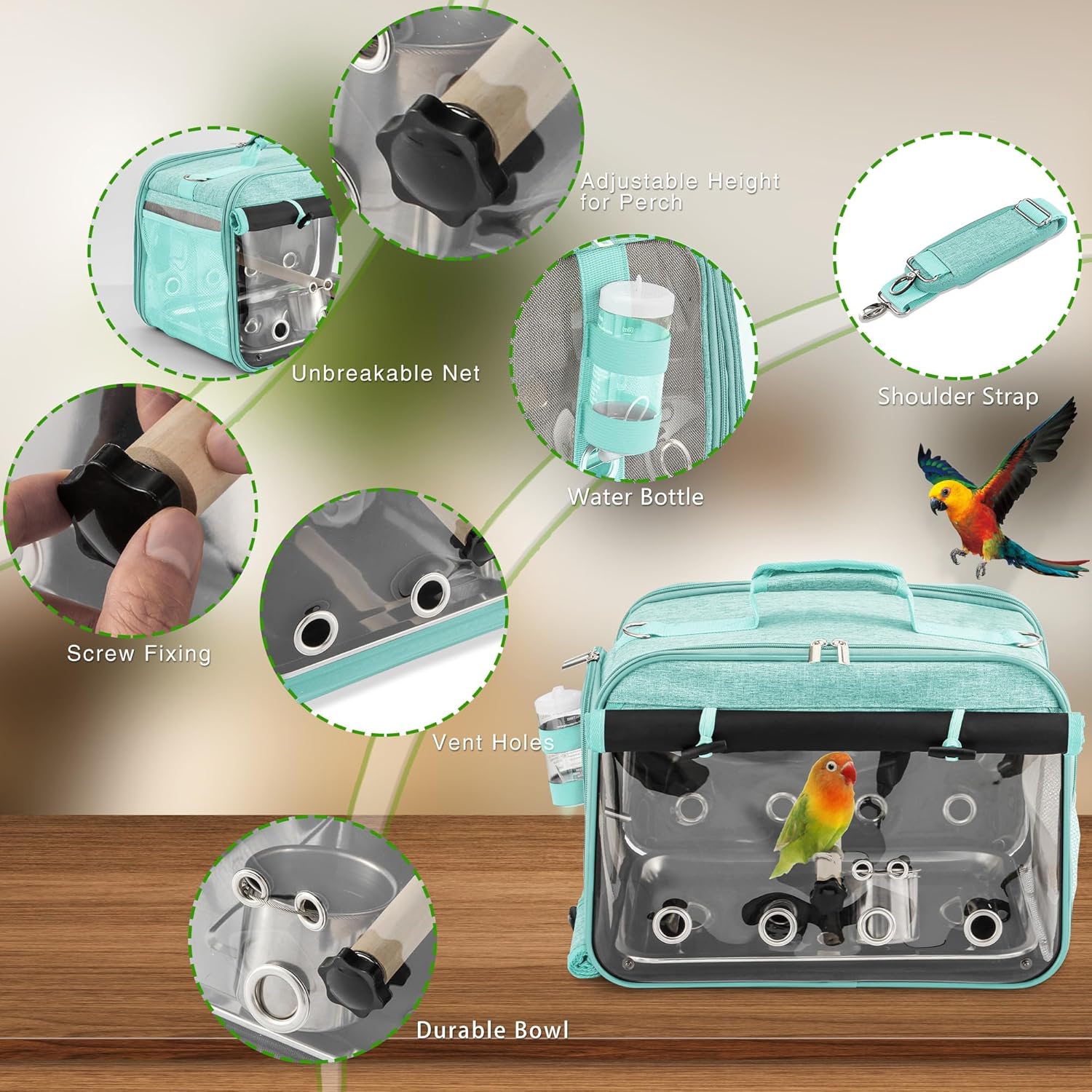 Adjustable Height for Perch

Unbreakable Net

Shoulder Strap

Water Bottle

Screw Fixing

Vent Holes

Durable Bowl