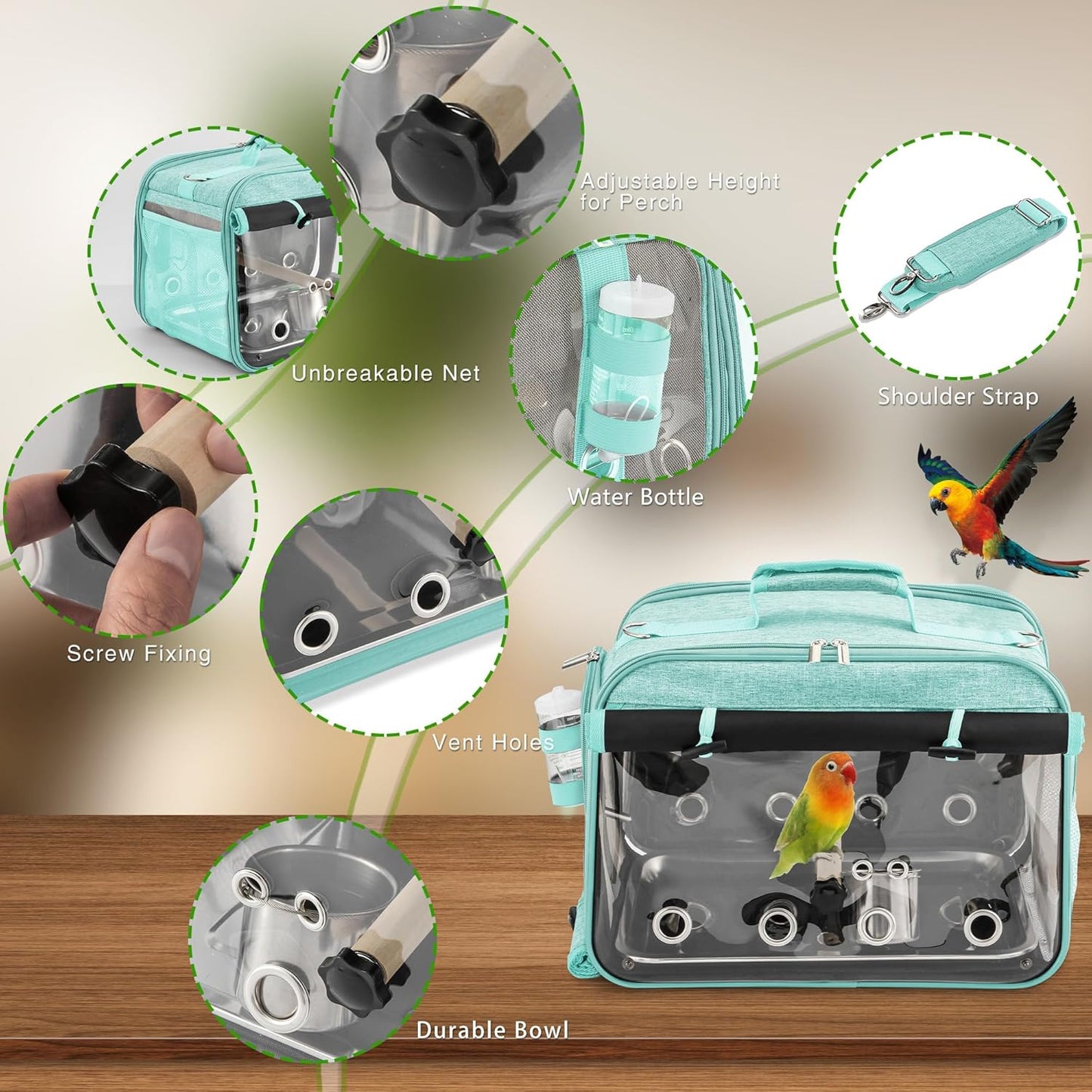 Adjustable Height for Perch

Unbreakable Net

Shoulder Strap

Water Bottle

Screw Fixing

Vent Holes

Durable Bowl