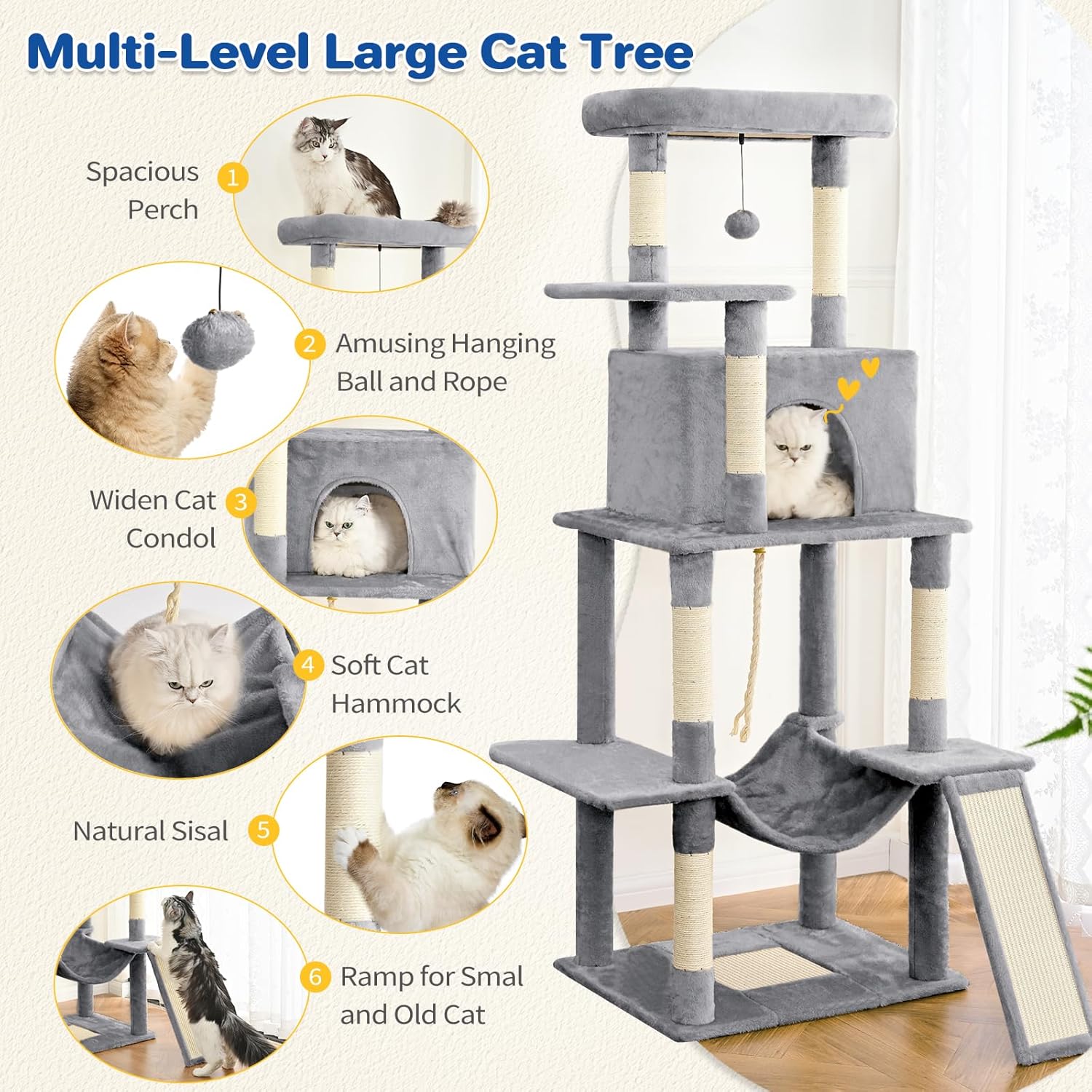 Multi-Level Large Cat Tree

Spacious Perch 1

2 Amusing Hanging Ball and Rope

Widen Cat Condol 3

4 Soft Cat Hammock

Natural Sisal 5

6 Ramp for Smal and Old Cat