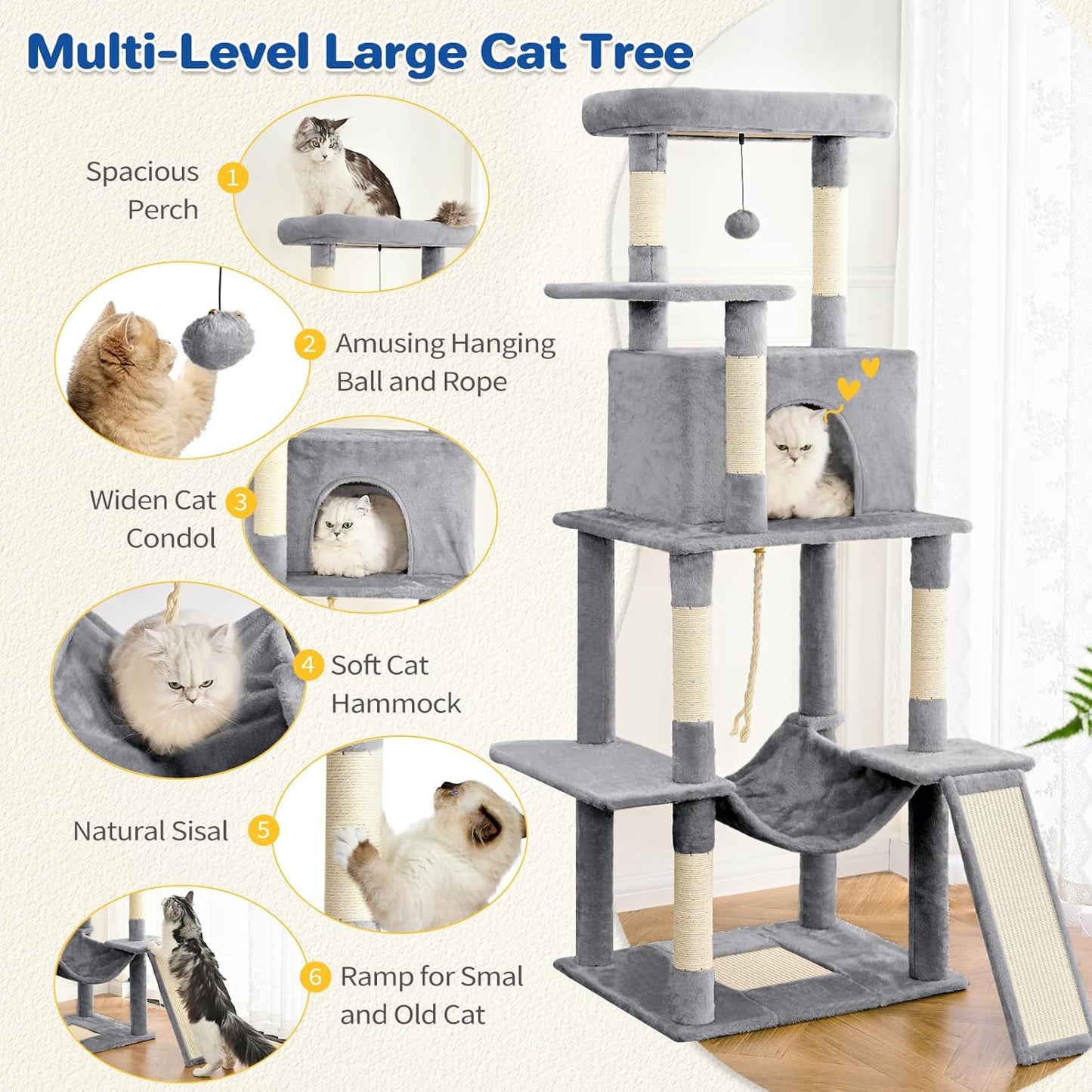 Multi-Level Large Cat Tree

Spacious Perch 1

2 Amusing Hanging Ball and Rope

Widen Cat Condol 3

4 Soft Cat Hammock

Natural Sisal 5

6 Ramp for Smal and Old Cat