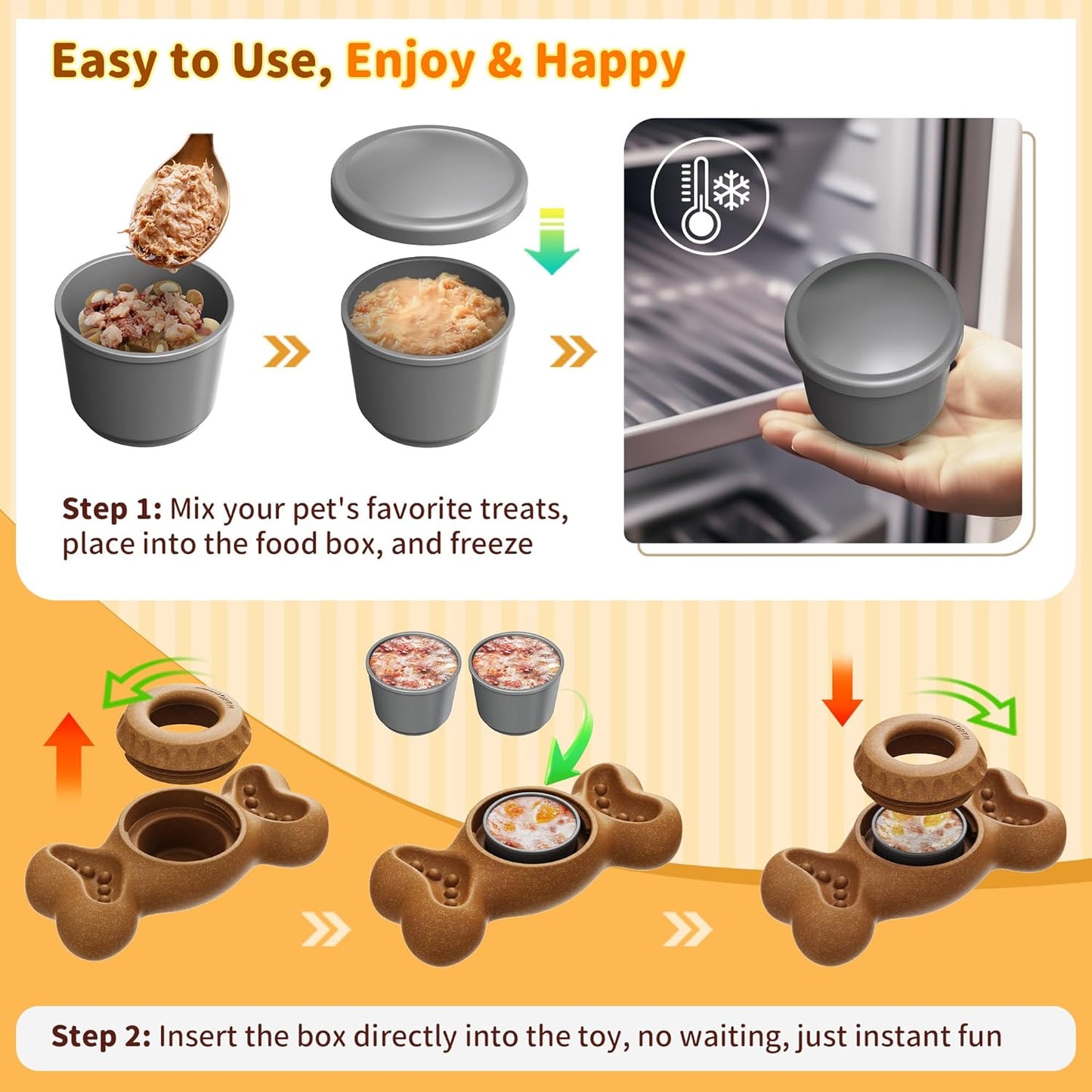 Easy to Use, Enjoy & Happy

Step 1: Mix your pet's favorite treats, place into the food box, and freeze

Step 2: Insert the box directly into the toy, no waiting, just instant fun