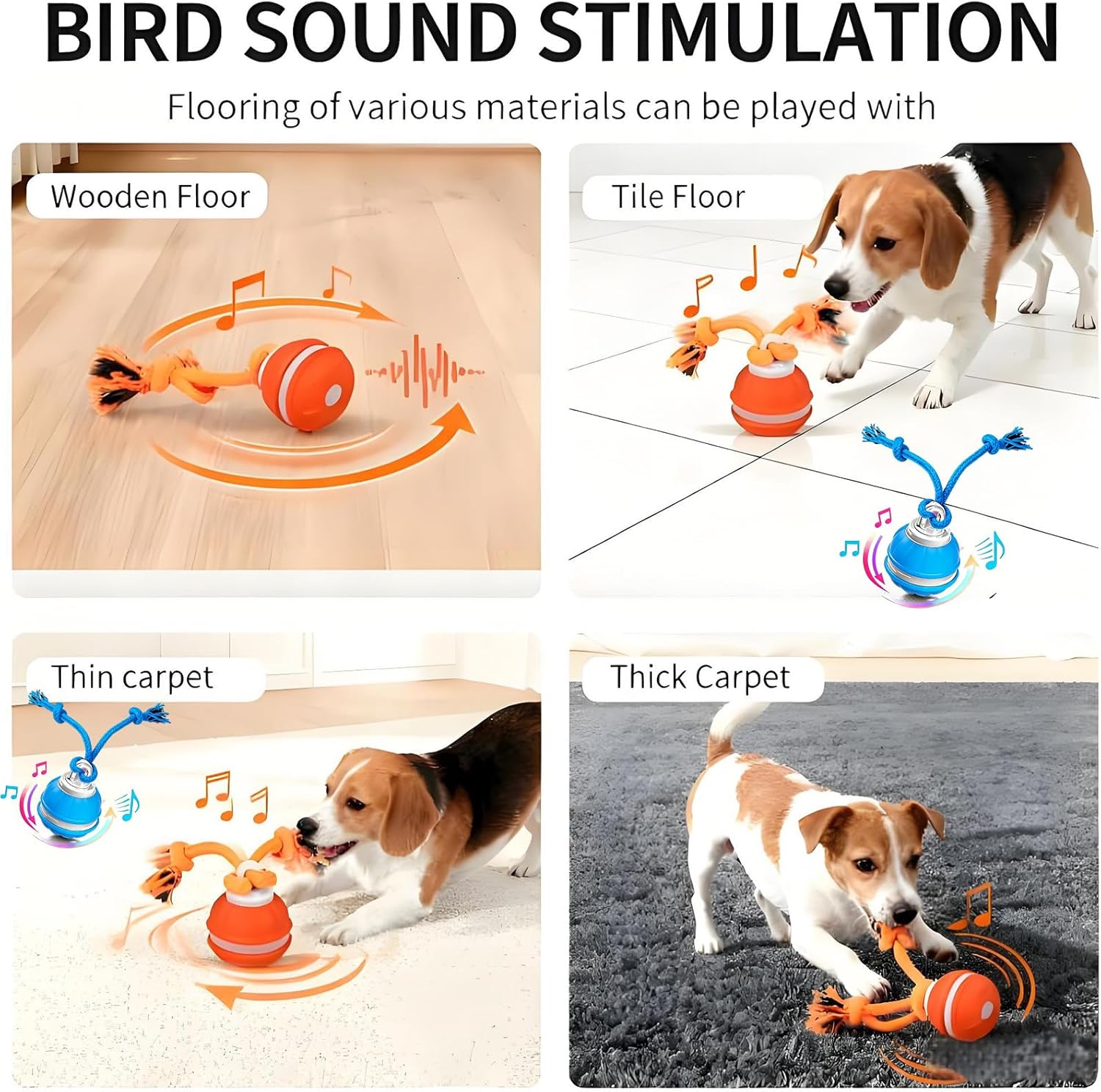 BIRD SOUND STIMULATION

Flooring of various materials can be played with

Wooden Floor

Tile Floor

Thin carpet

Thick Carpet