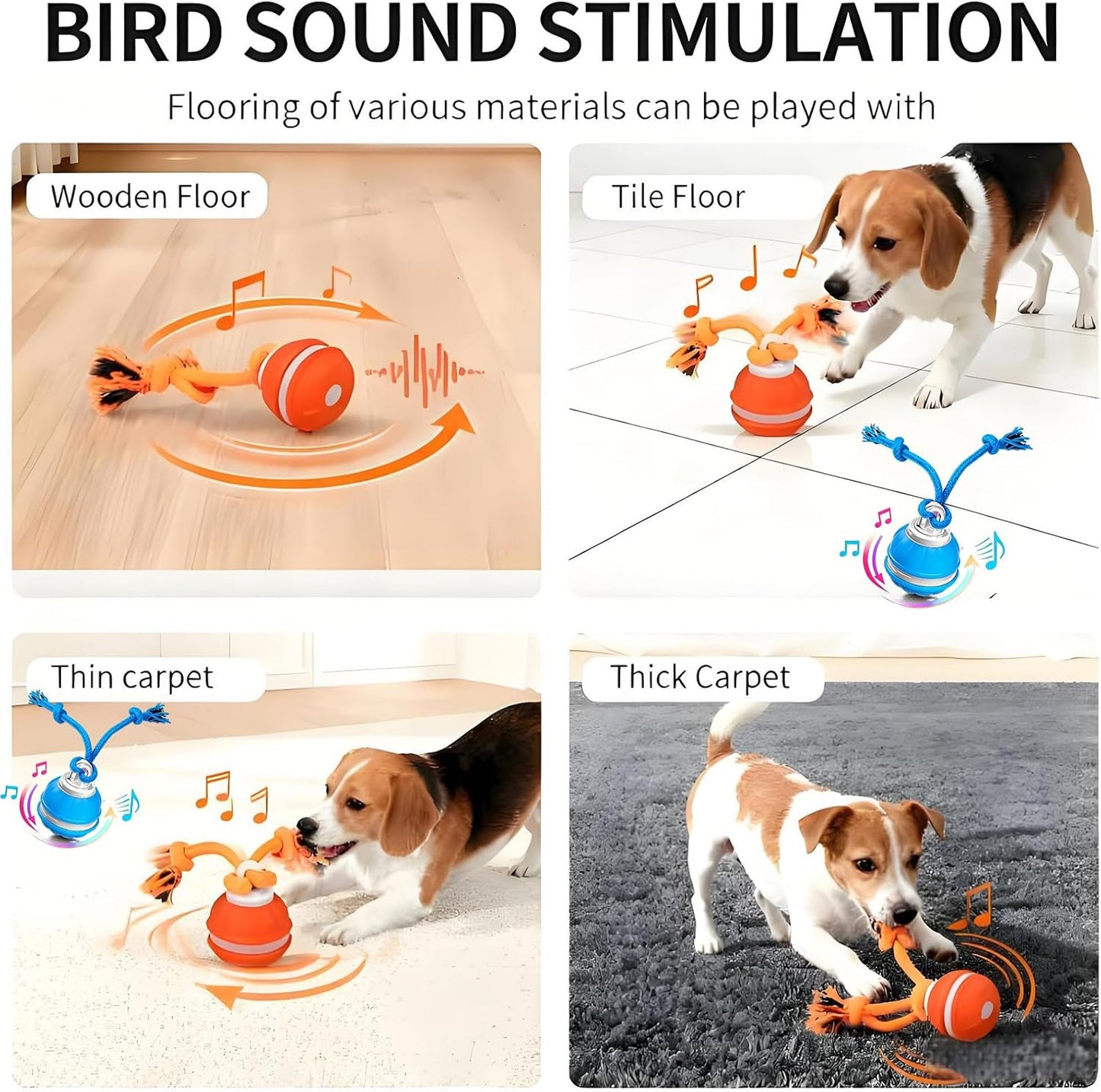 BIRD SOUND STIMULATION

Flooring of various materials can be played with

Wooden Floor

Tile Floor

Thin carpet

Thick Carpet