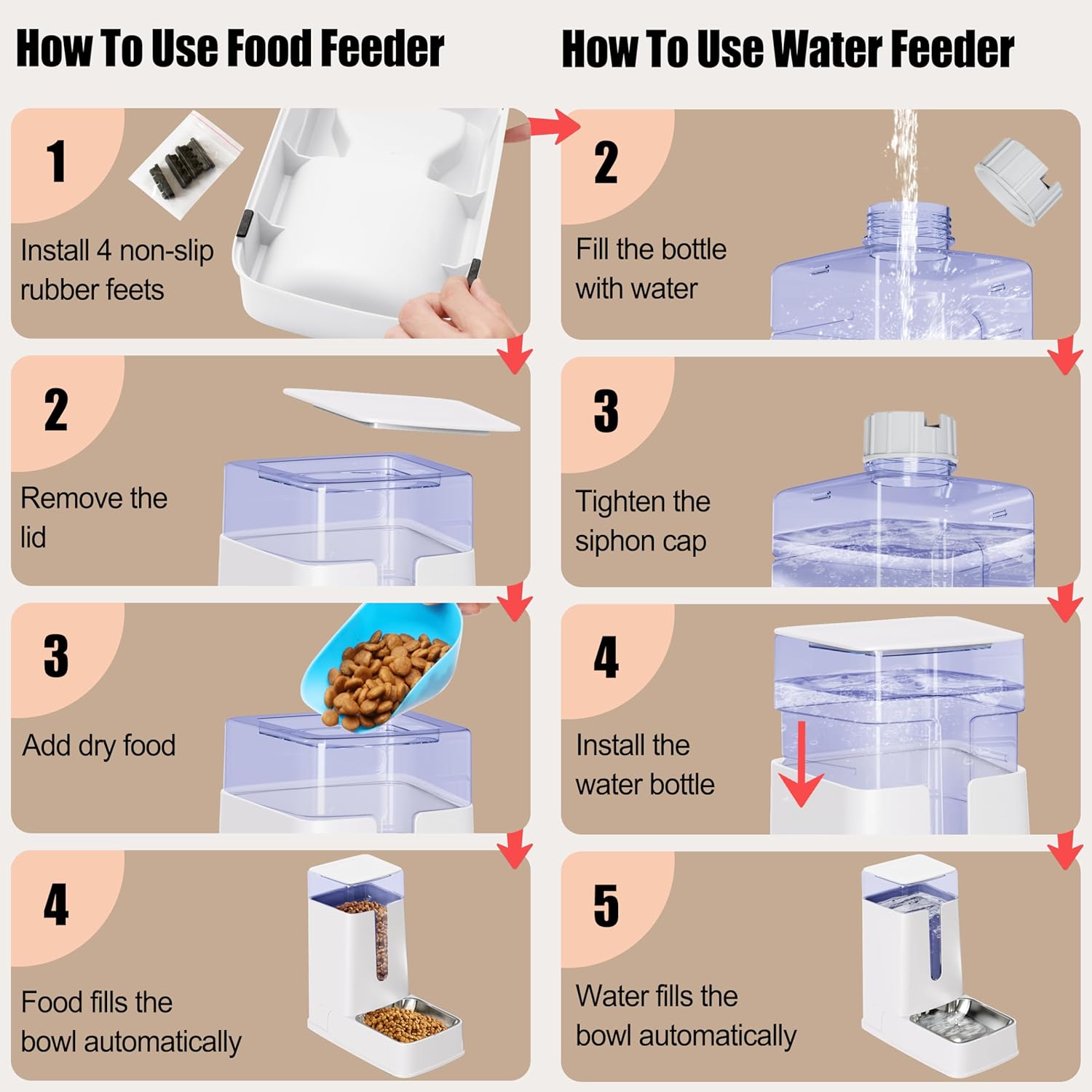 How To Use Food Feeder

1
Install 4 non-slip rubber feets

2
Remove the lid

3
Add dry food

4
Food fills the bowl automatically

How To Use Water Feeder

2
Fill the bottle with water

3
Tighten the siphon cap

4
Install the water bottle

5
Water fills the bowl automatically