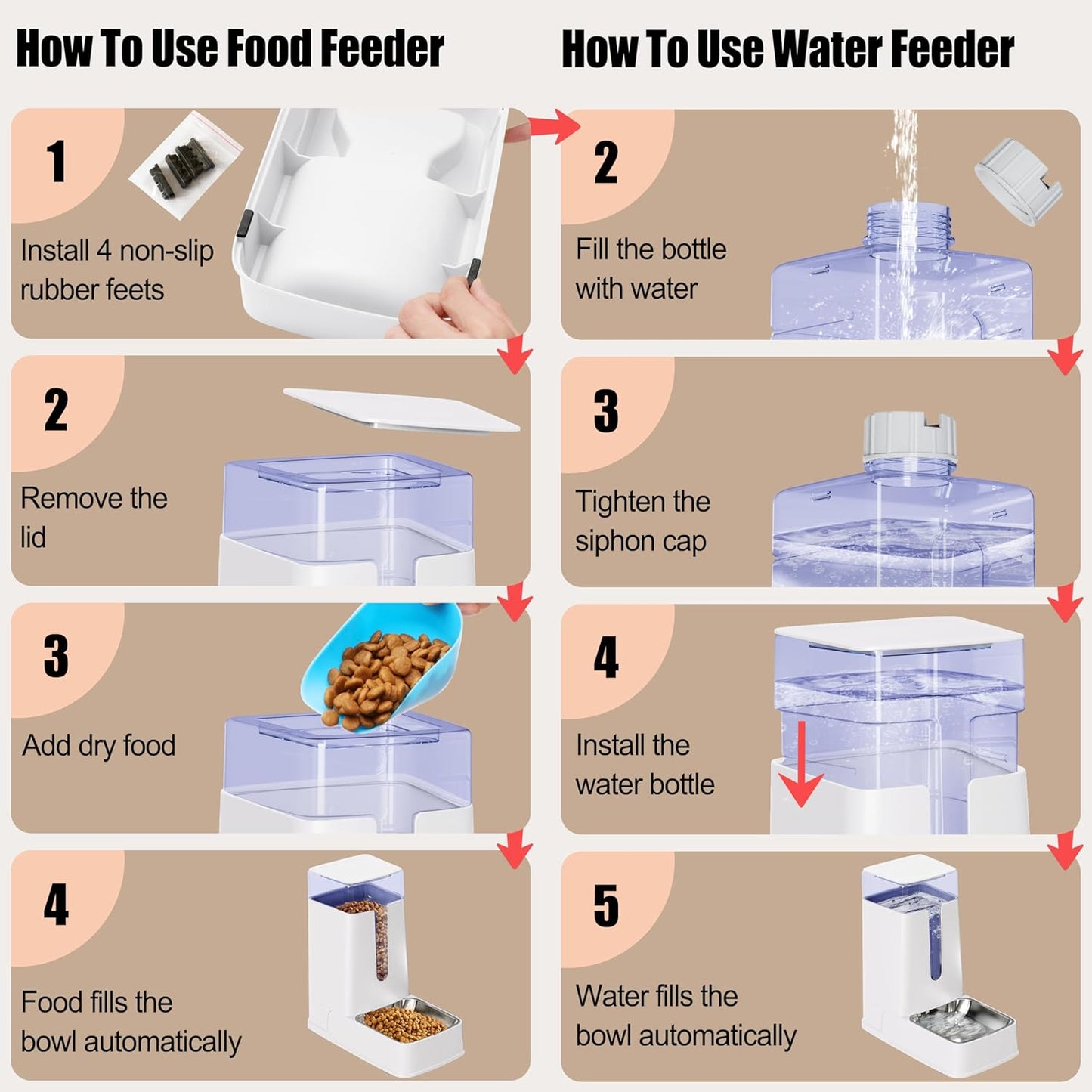 How To Use Food Feeder

1

Install 4 non-slip rubber feets

2

Remove the lid

3

Add dry food

4

Food fills the bowl automatically

How To Use Water Feeder

2

Fill the bottle with water

3

Tighten the siphon cap

4

Install the water bottle

5

Water fills the bowl automatically