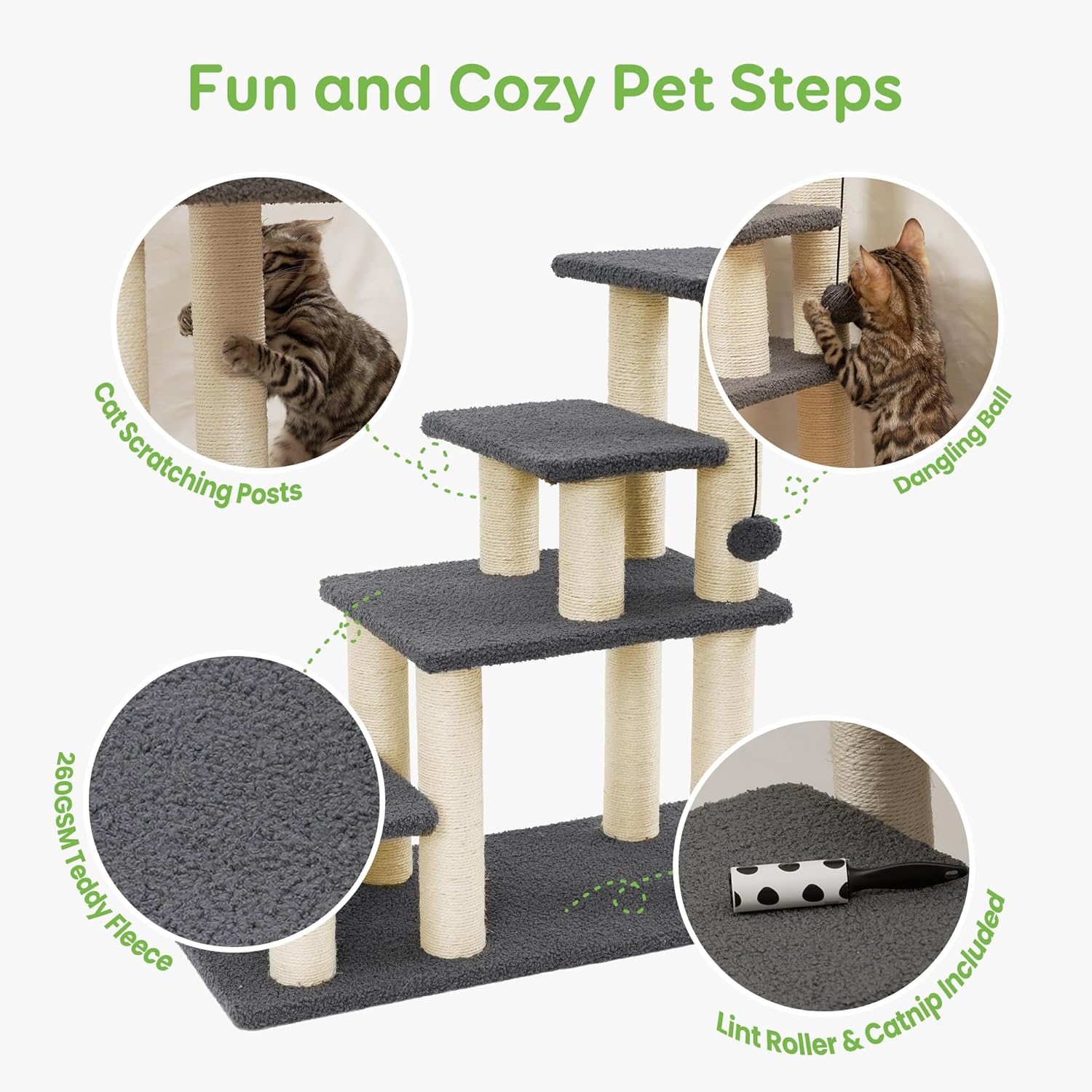 Fun and Cozy Pet Steps

Cat Scratching Posts

Dangling Ball

260GSM Teddy Fleece

Lint Roller & Catnip Included