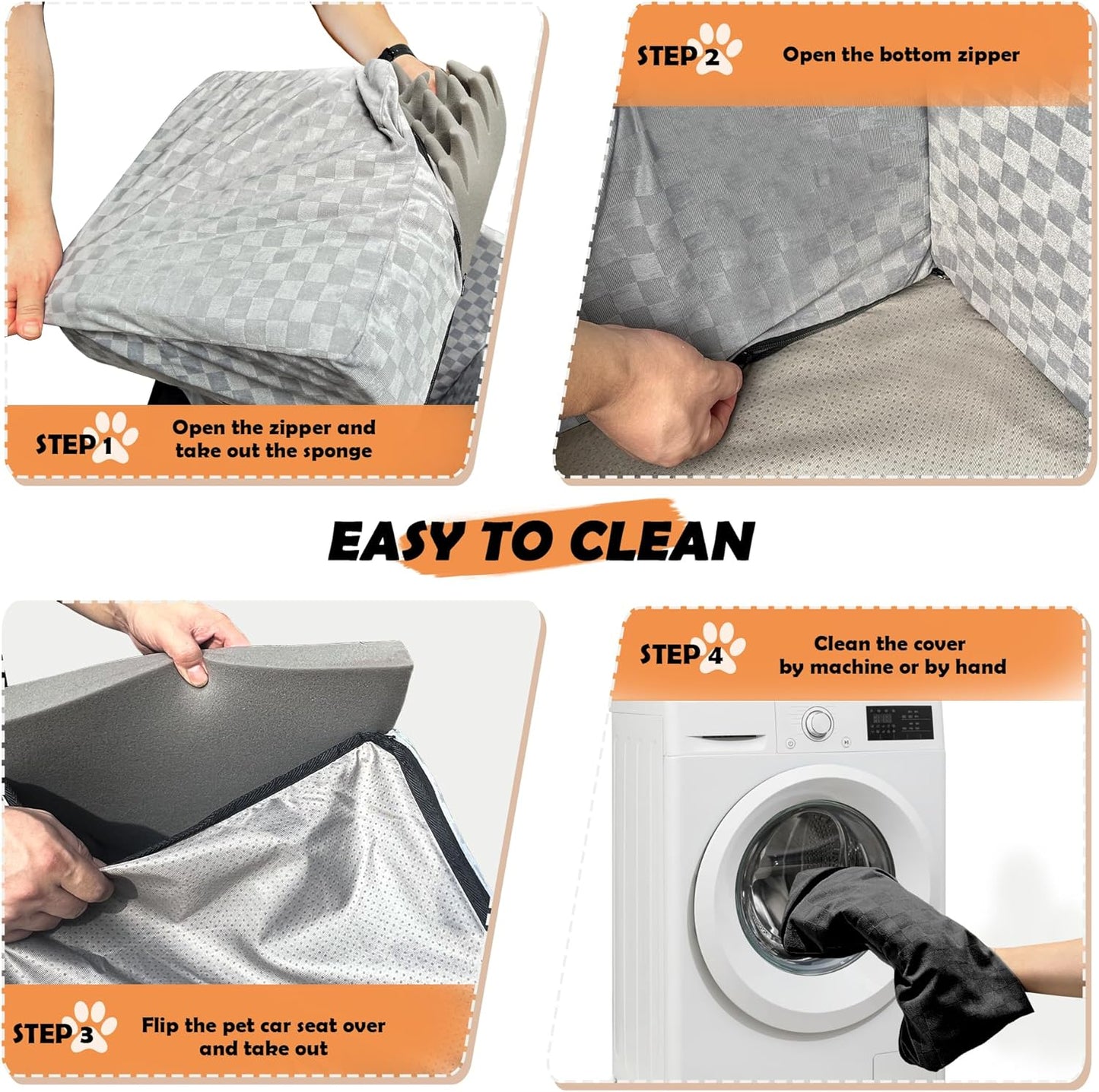 STEP 1 Open the zipper and take out the sponge

STEP 2 Open the bottom zipper

EASY TO CLEAN

STEP 3 Flip the pet car seat over and take out

STEP 4 Clean the cover by machine or by hand