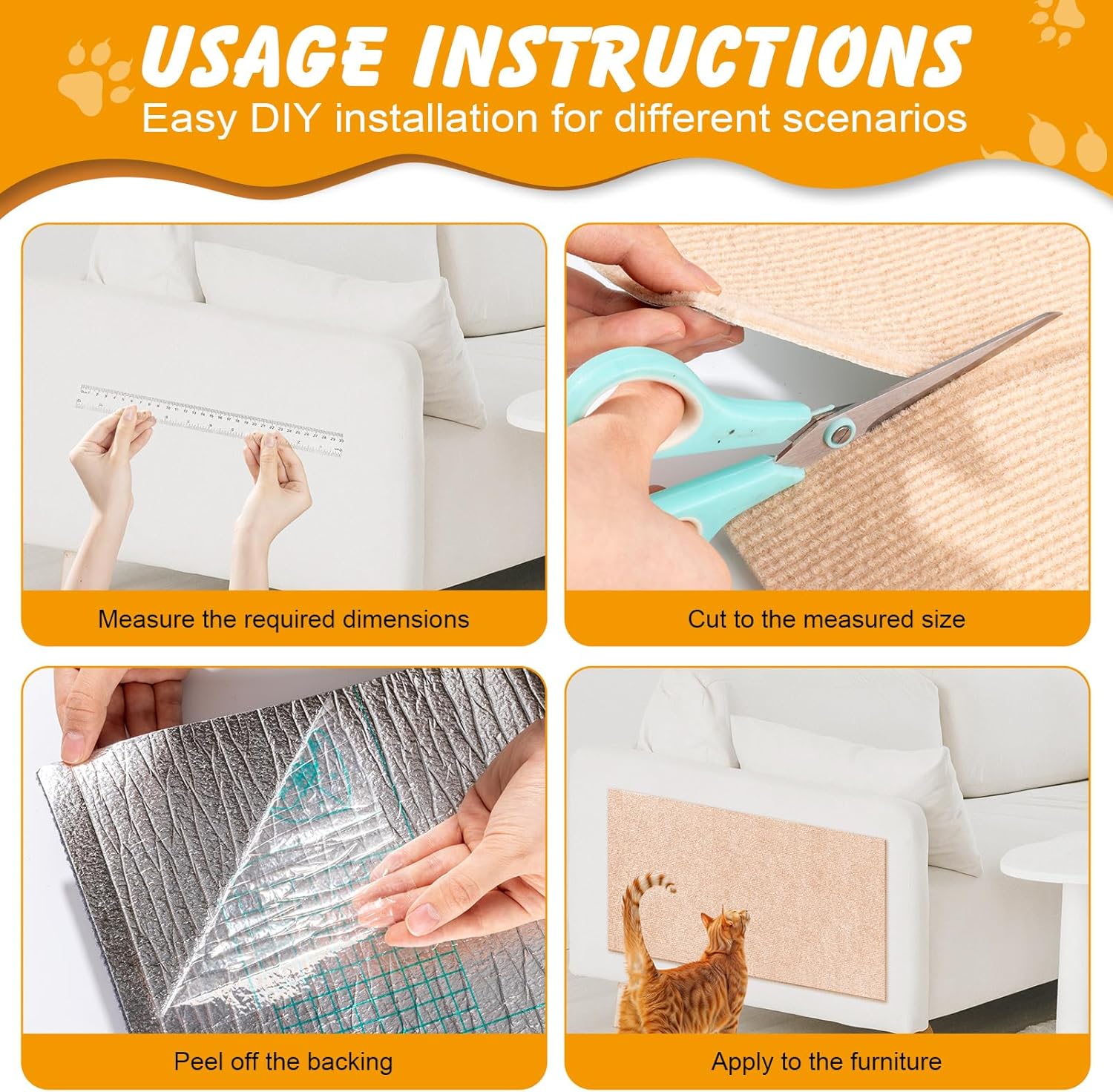 USAGE INSTRUCTIONS
Easy DIY installation for different scenarios

Measure the required dimensions

Cut to the measured size

Peel off the backing

Apply to the furniture