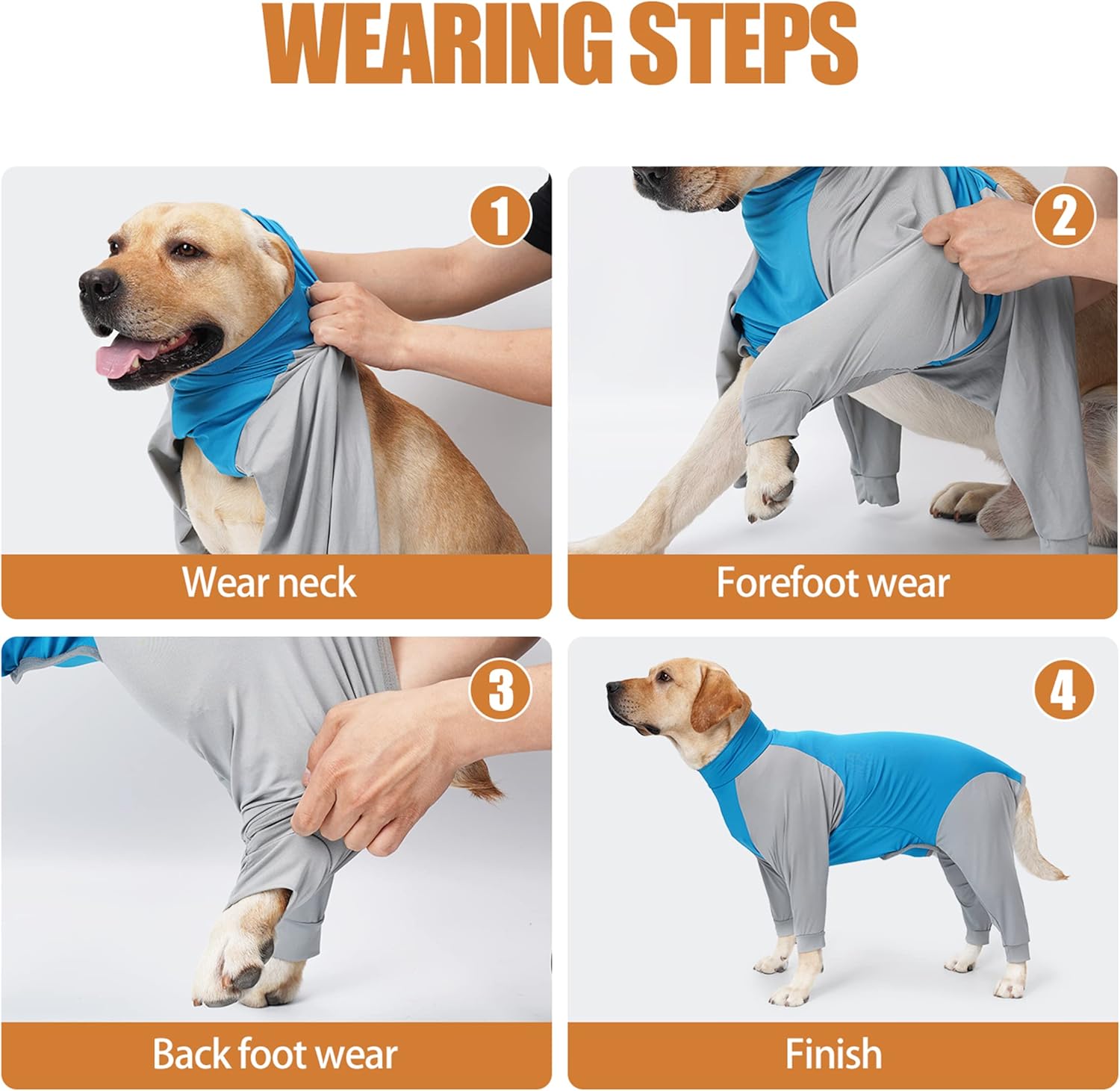 WEARING STEPS

1
Wear neck

2
Forefoot wear

3
Back foot wear

4
Finish