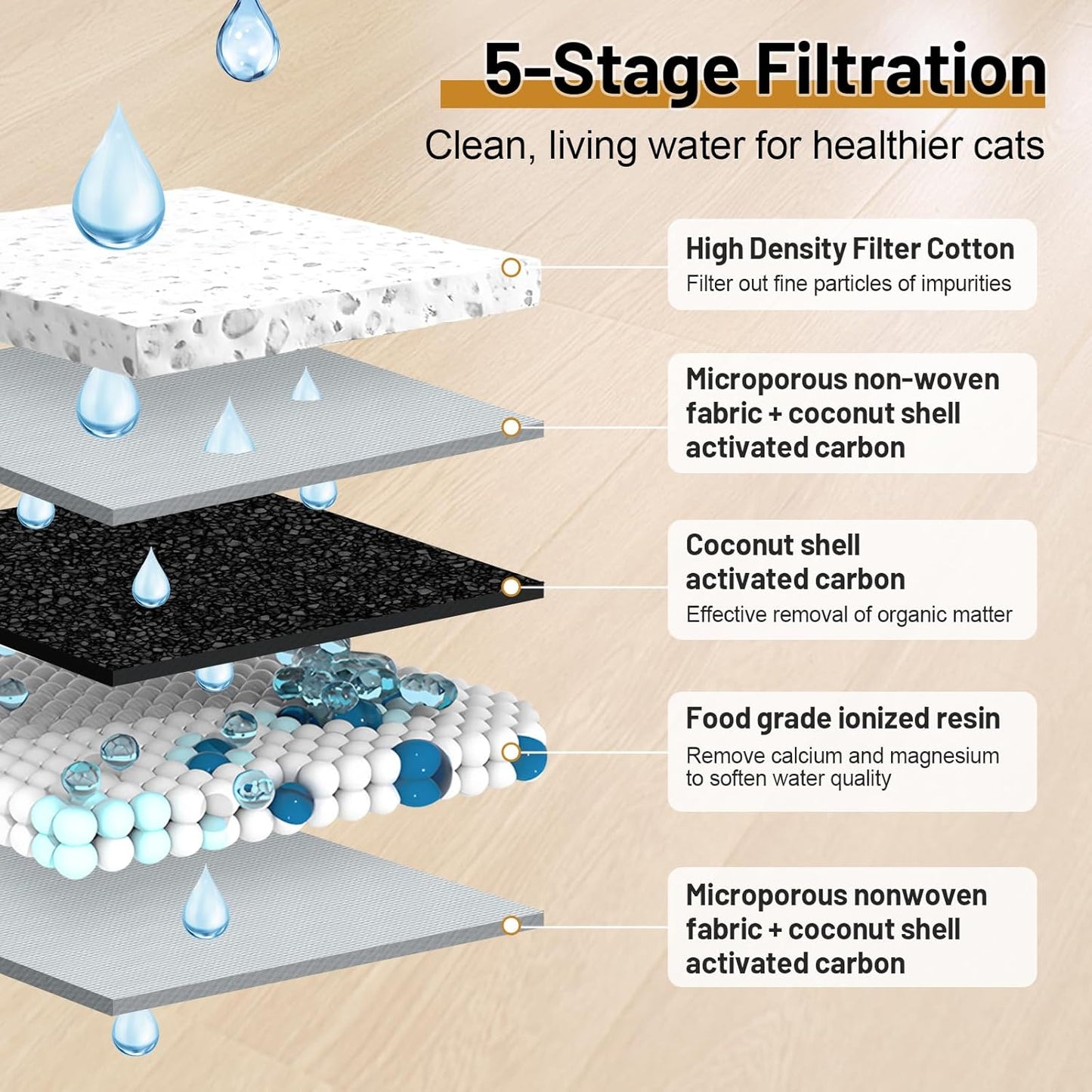 5-Stage Filtration

Clean, living water for healthier cats

High Density Filter Cotton
Filter out fine particles of impurities

Microporous non-woven fabric + coconut shell activated carbon

Coconut shell activated carbon
Effective removal of organic matter

Food grade ionized resin
Remove calcium and magnesium to soften water quality

Microporous nonwoven fabric + coconut shell activated carbon