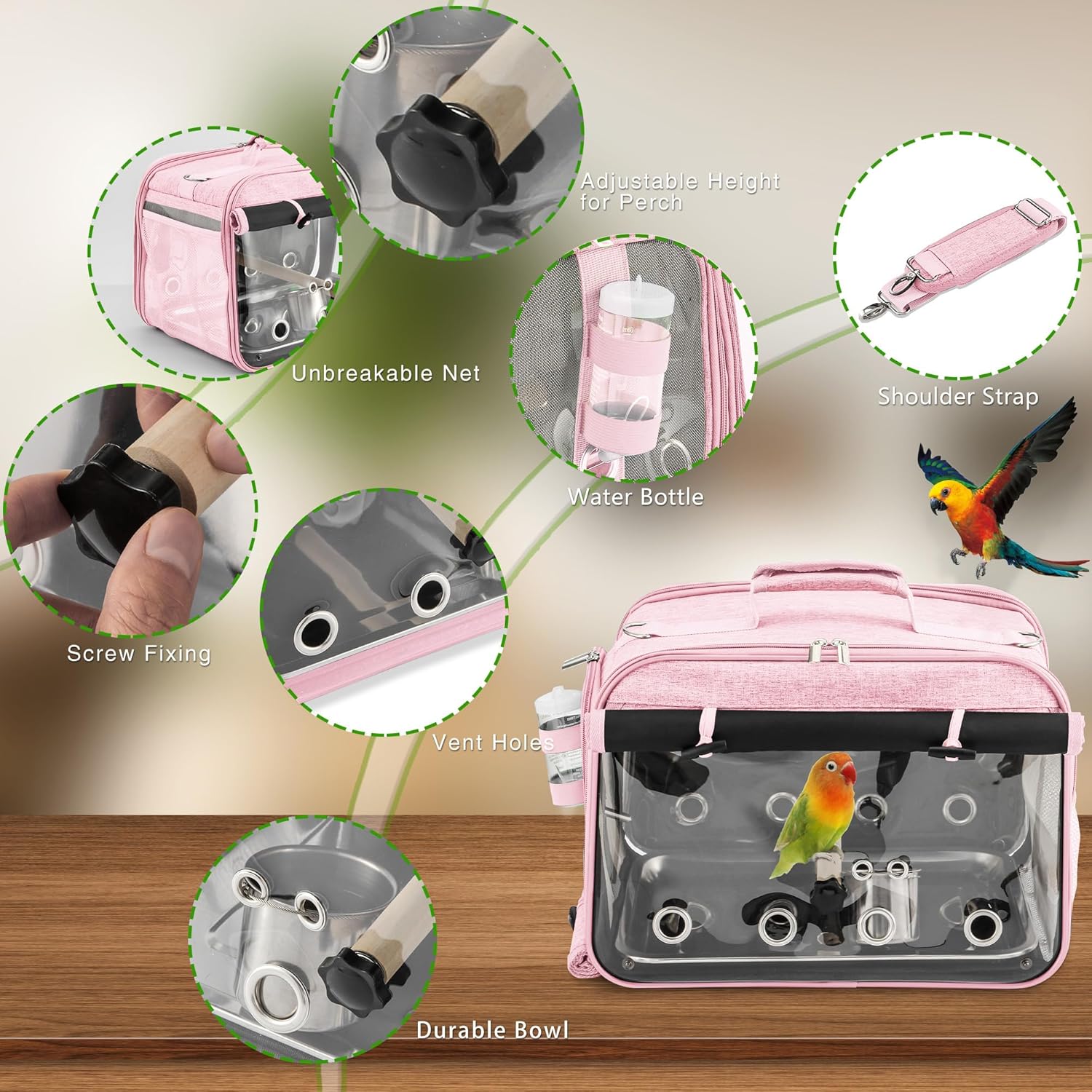 Adjustable Height for Perch

Unbreakable Net

Shoulder Strap

Water Bottle

Screw Fixing

Vent Holes

Durable Bowl