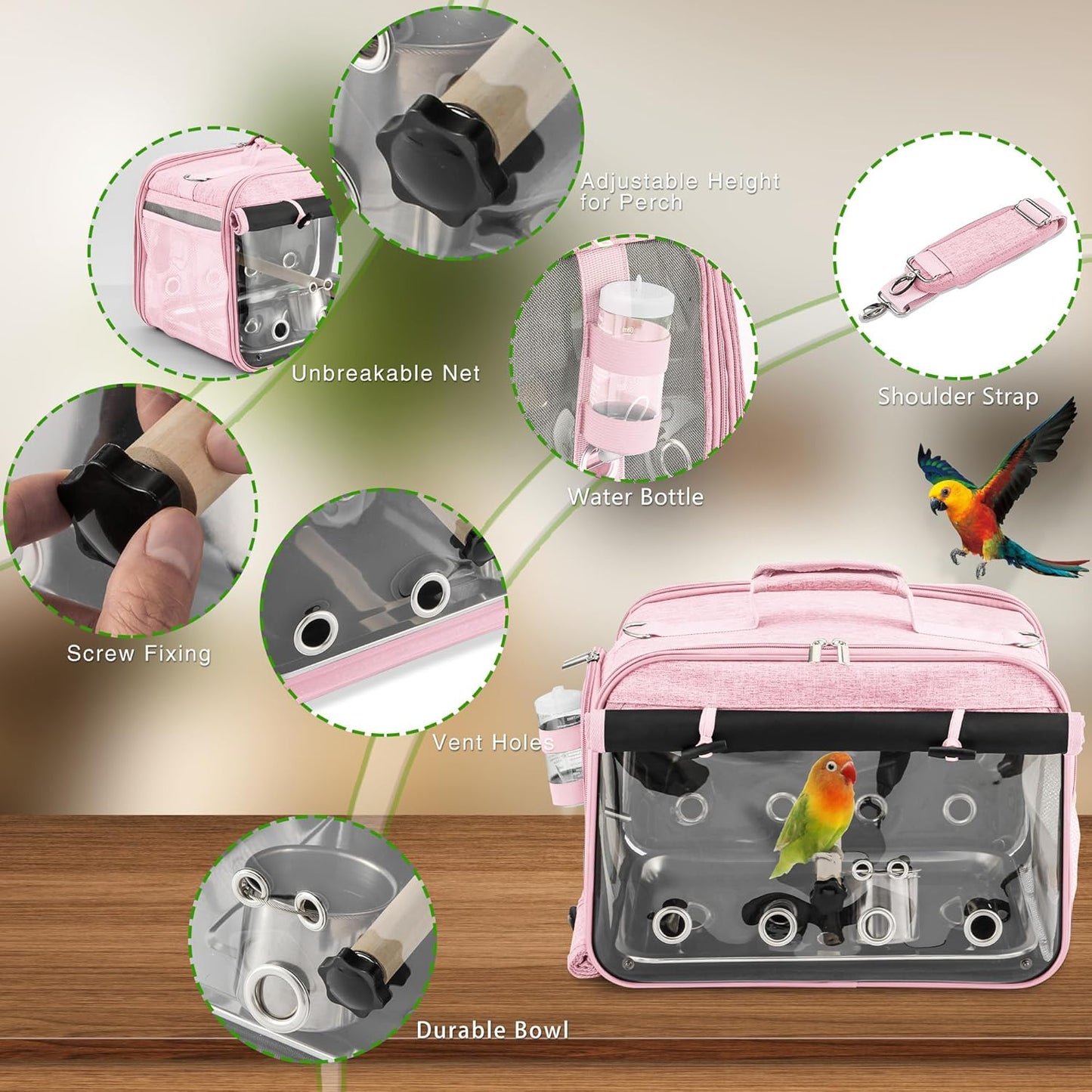 Adjustable Height for Perch

Unbreakable Net

Shoulder Strap

Water Bottle

Screw Fixing

Vent Holes

Durable Bowl