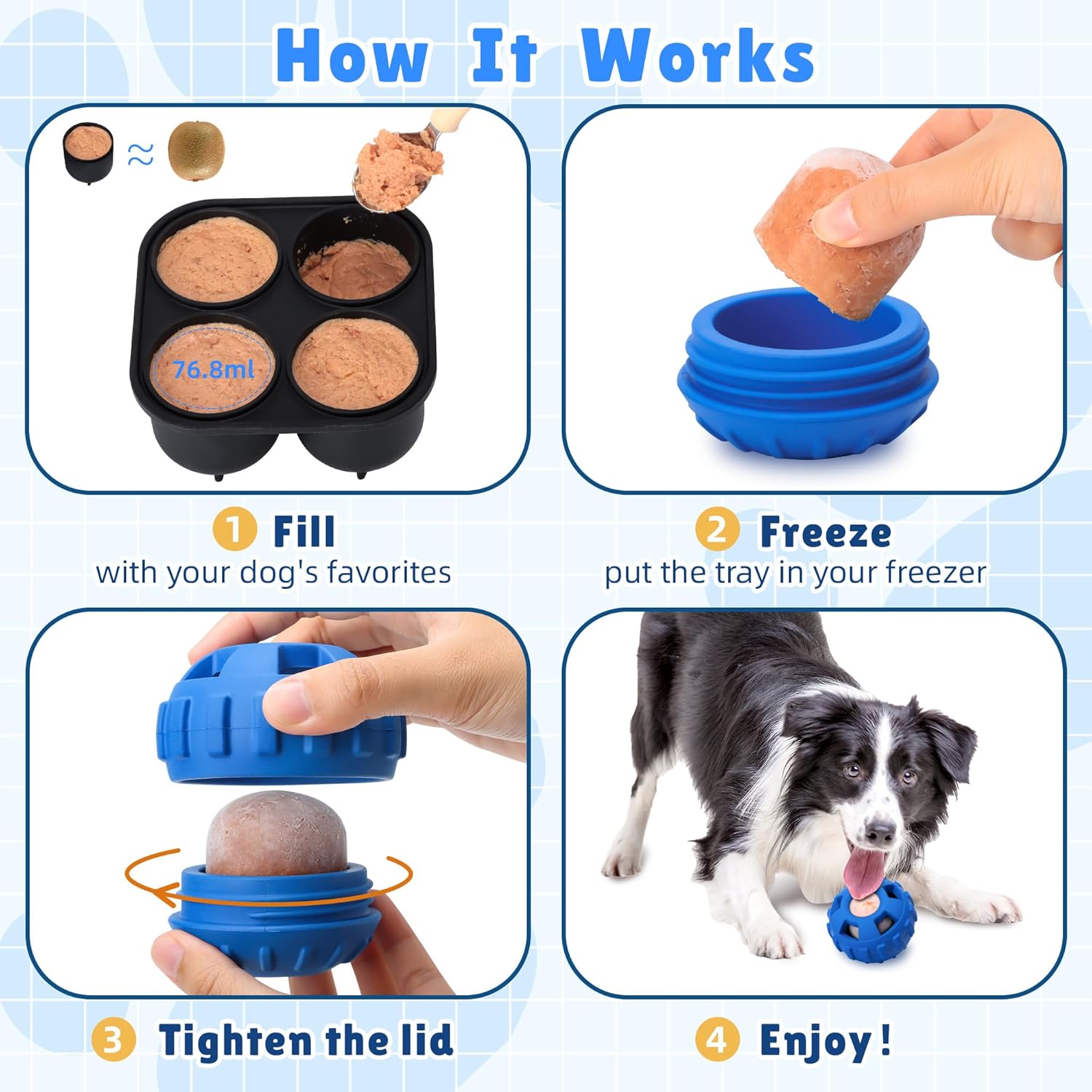 How It Works

≈

76.8ml

1 Fill
with your dog's favorites

2 Freeze
put the tray in your freezer

3 Tighten the lid

4 Enjoy!