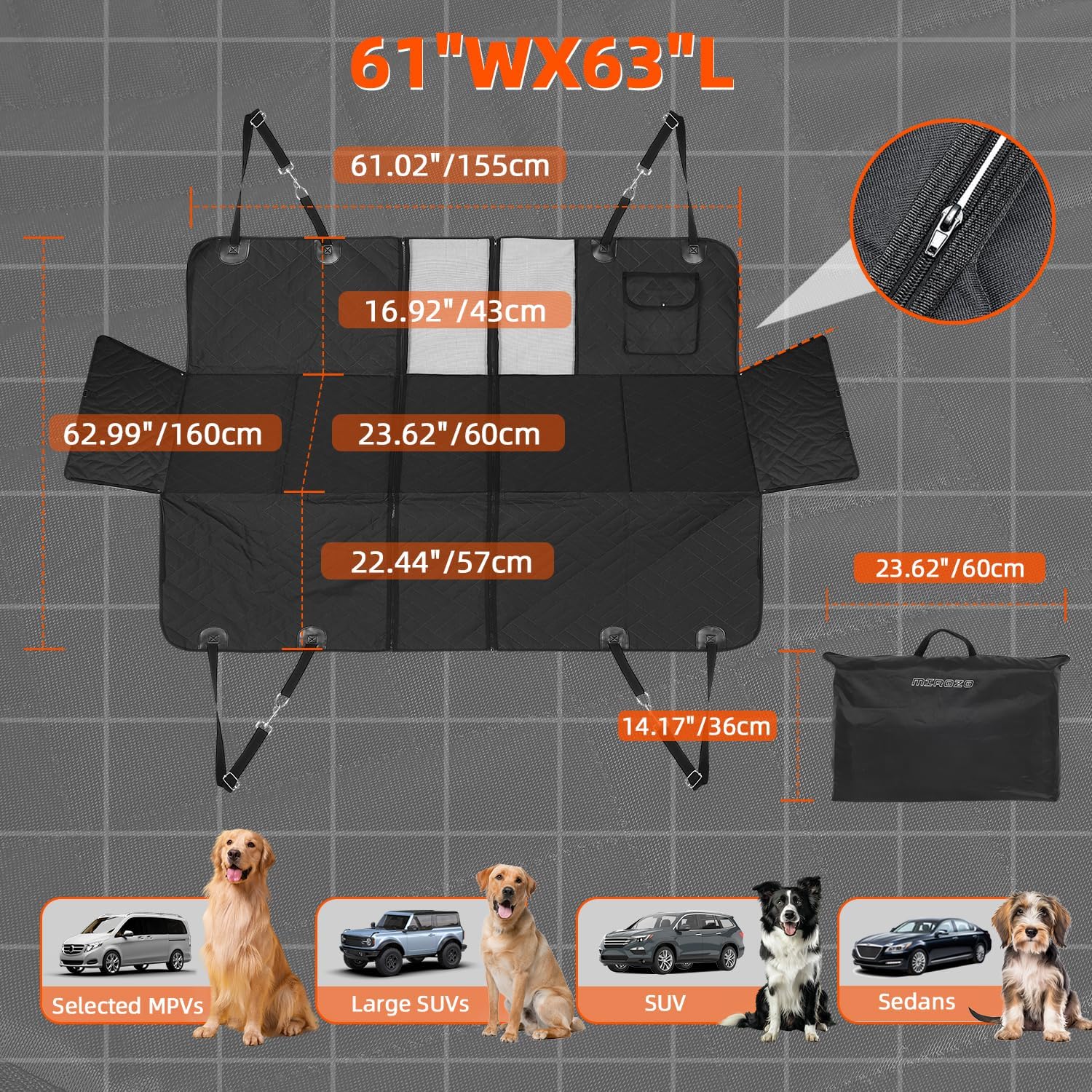 61"WX63"L

61.02"/155cm

16.92"/43cm

62.99"/160cm

23.62"/60cm

22.44"/57cm

23.62"/60cm

MIROZO

14.17"/36cm

Selected MPVs

Large SUVs

SUV

Sedans