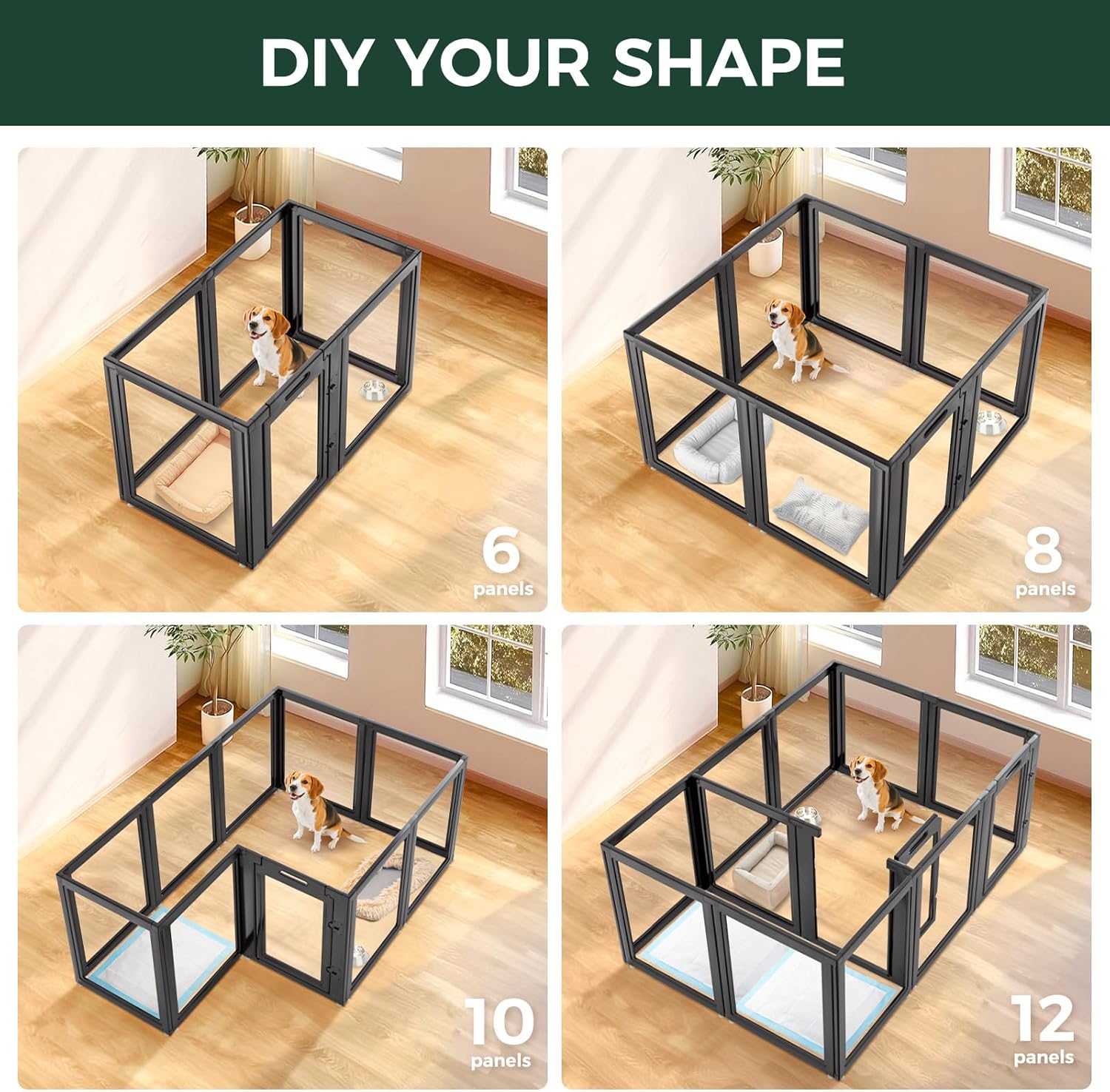 DIY YOUR SHAPE

6
panels

8
panels

10
panels

12
panels