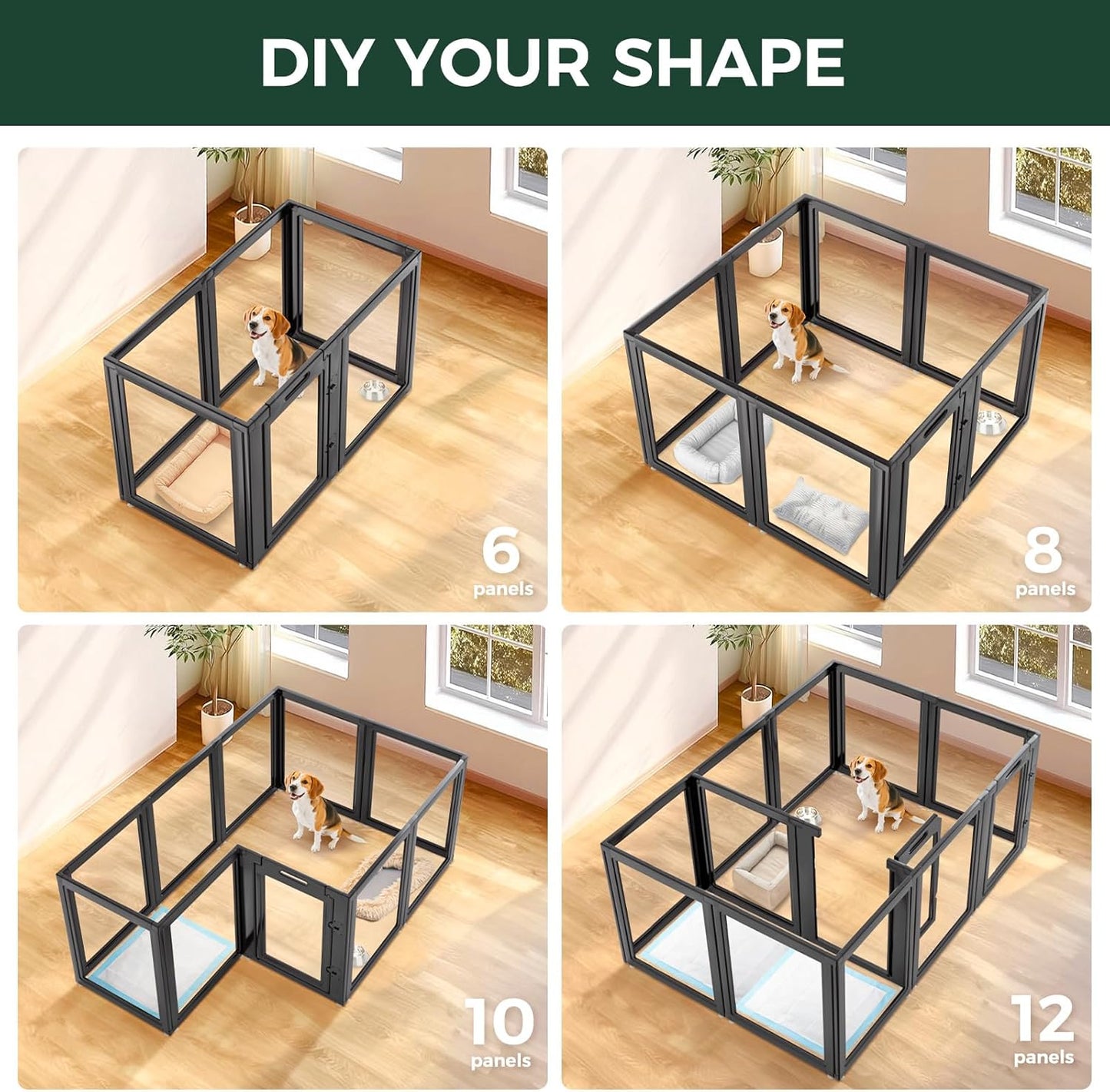 DIY YOUR SHAPE

6
panels

8
panels

10
panels

12
panels