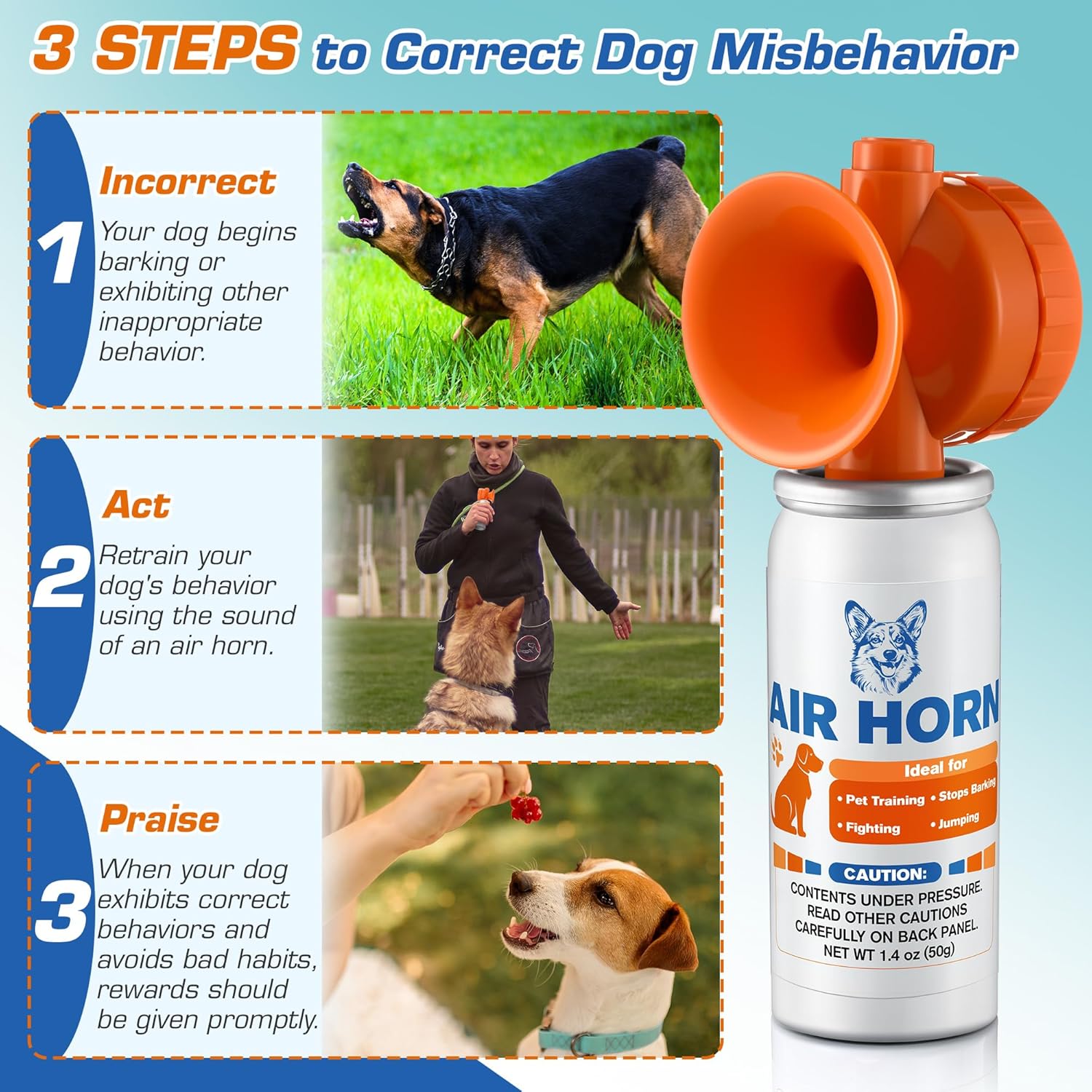 3 STEPS to Correct Dog Misbehavior

1
Incorrect
Your dog begins barking or exhibiting other inappropriate behavior.

2
Act
Retrain your dog's behavior using the sound of an air horn.

3
Praise
When your dog exhibits correct behaviors and avoids bad habits, rewards should be given promptly.

AIR HORN
Ideal for
• Pet Training • Stops Barking
• Fighting • Jumping
CAUTION:
CONTENTS UNDER PRESSURE. READ OTHER CAUTIONS CAREFULLY ON BACK PANEL.
NET WT 1.4 oz (50g)