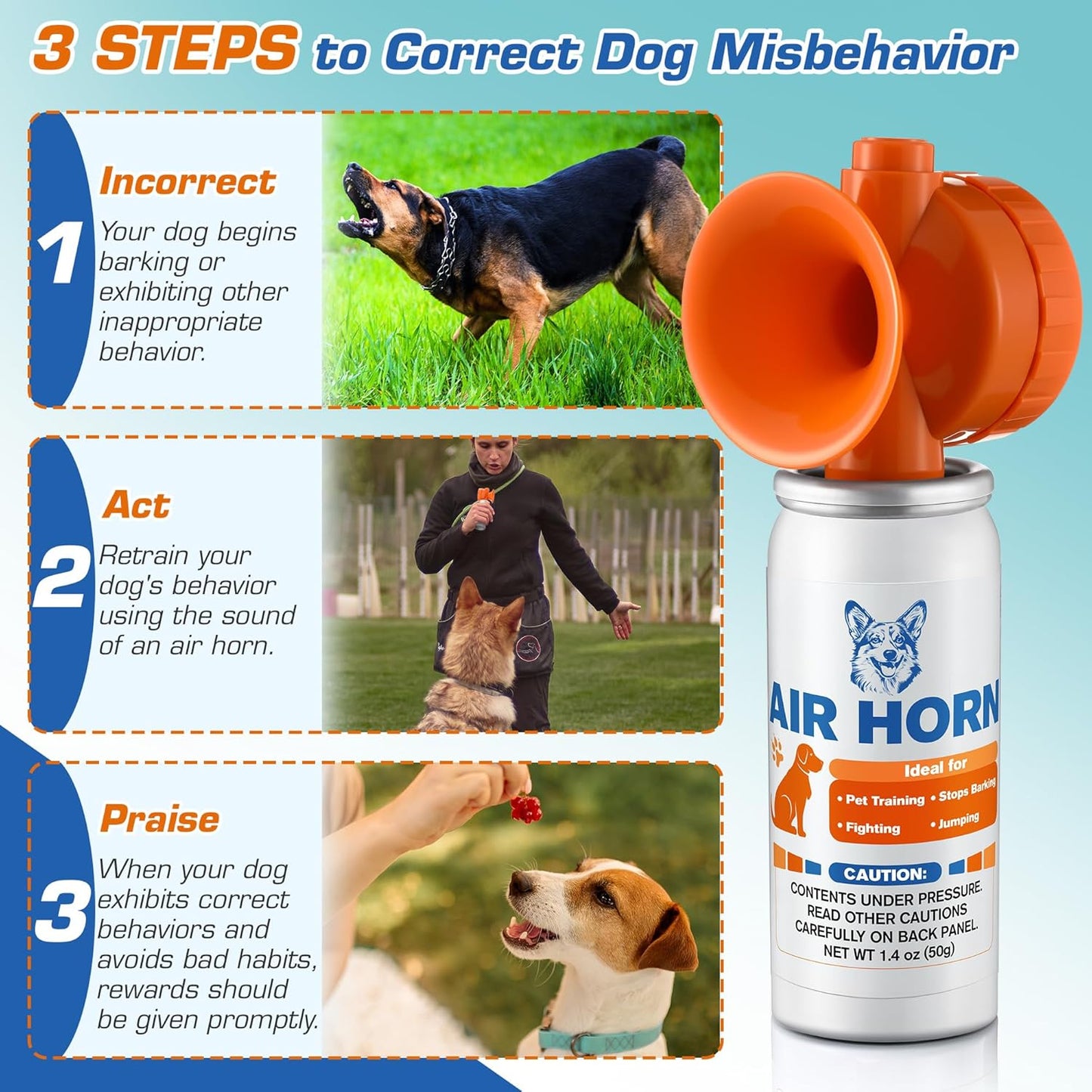 3 STEPS to Correct Dog Misbehavior

1
Incorrect
Your dog begins barking or exhibiting other inappropriate behavior.

2
Act
Retrain your dog's behavior using the sound of an air horn.

3
Praise
When your dog exhibits correct behaviors and avoids bad habits, rewards should be given promptly.

AIR HORN
Ideal for
• Pet Training • Stops Barking
• Fighting • Jumping
CAUTION:
CONTENTS UNDER PRESSURE.
READ OTHER CAUTIONS CAREFULLY ON BACK PANEL.
NET WT 1.4 oz (50g)