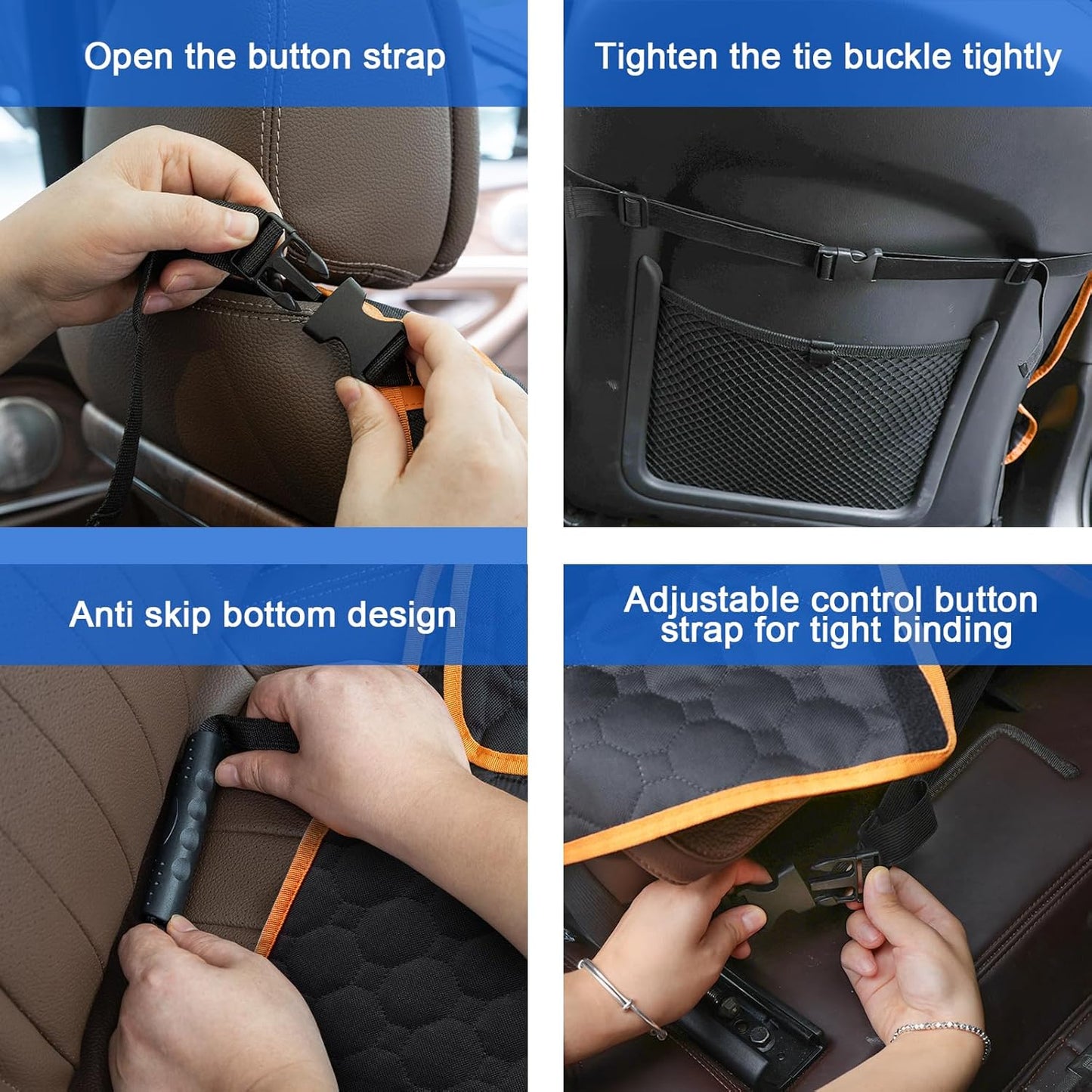 Open the button strap

Tighten the tie buckle tightly

Anti skip bottom design

Adjustable control button strap for tight binding