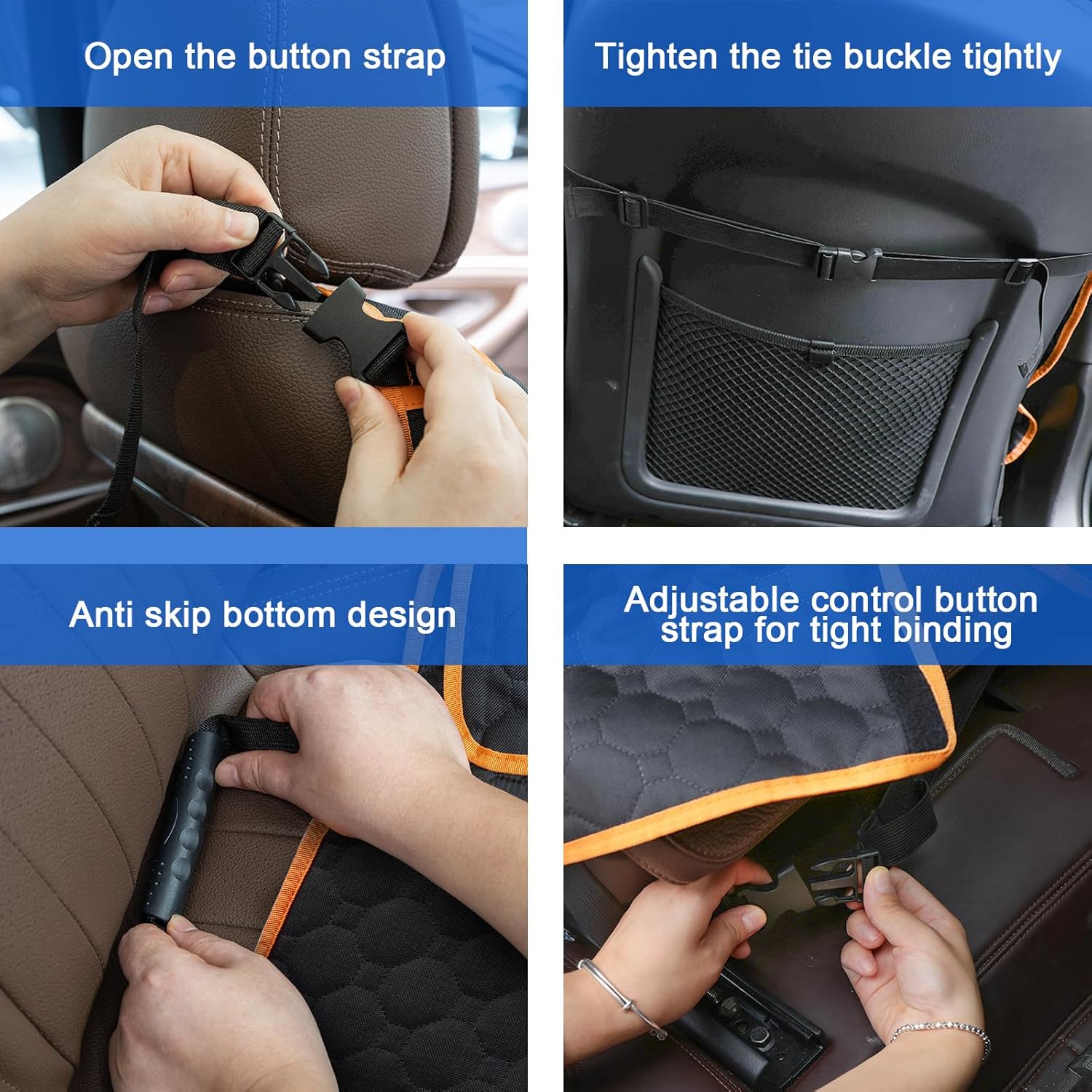 Open the button strap

Tighten the tie buckle tightly

Anti skip bottom design

Adjustable control button strap for tight binding