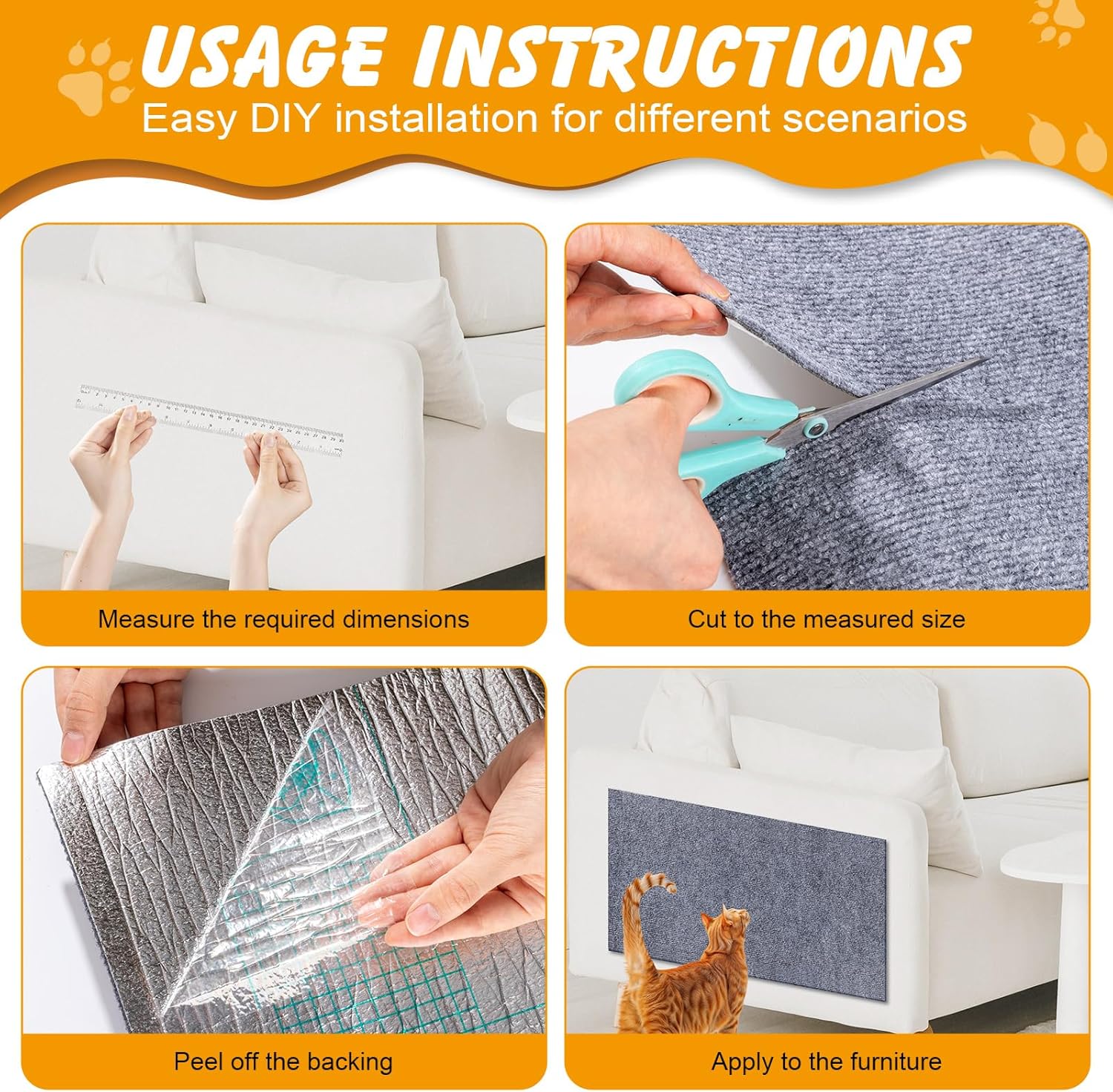 USAGE INSTRUCTIONS
Easy DIY installation for different scenarios

Measure the required dimensions

Cut to the measured size

Peel off the backing

Apply to the furniture