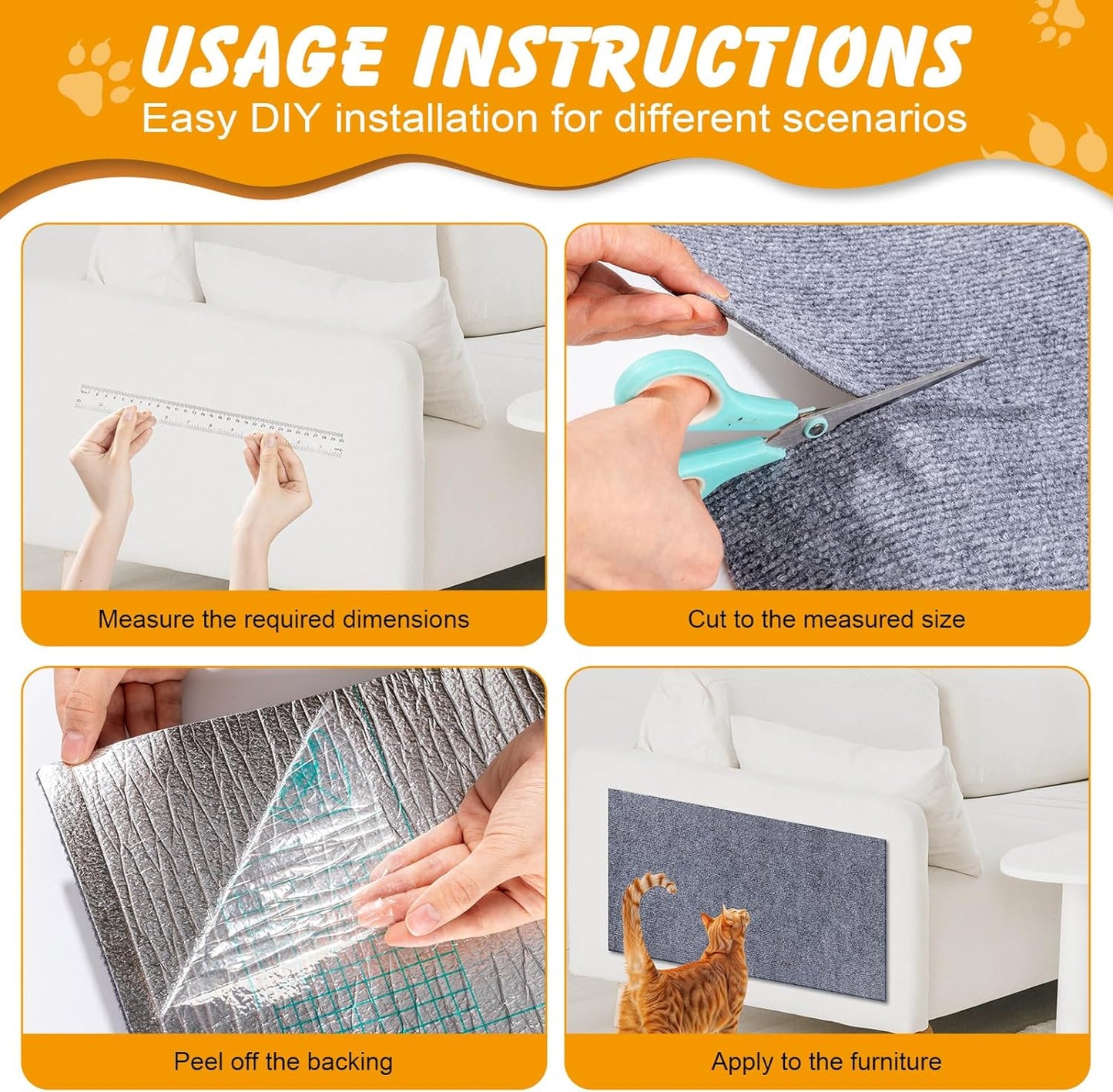 USAGE INSTRUCTIONS
Easy DIY installation for different scenarios

Measure the required dimensions

Cut to the measured size

Peel off the backing

Apply to the furniture