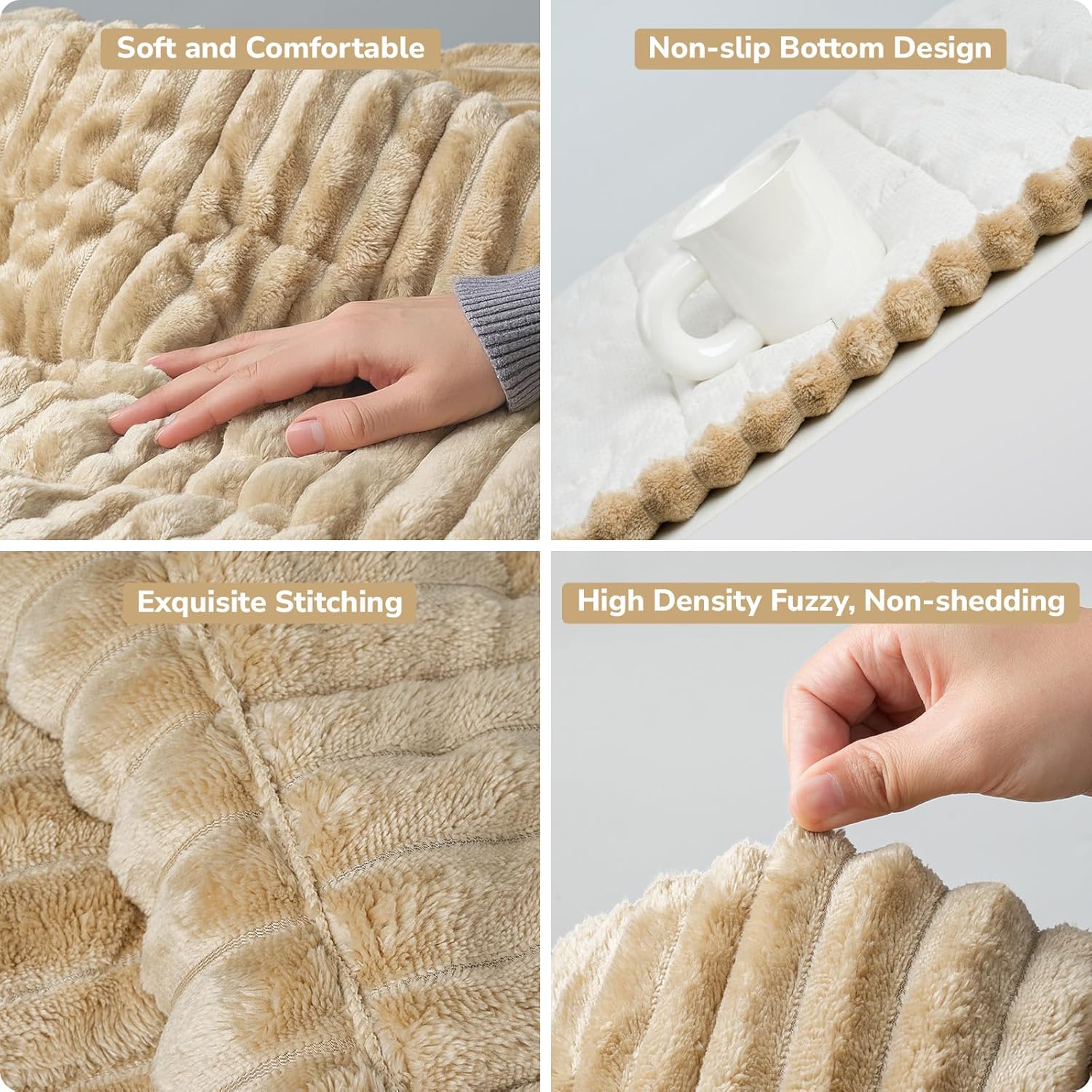 Soft and Comfortable

Non-slip Bottom Design

Exquisite Stitching

High Density Fuzzy, Non-shedding