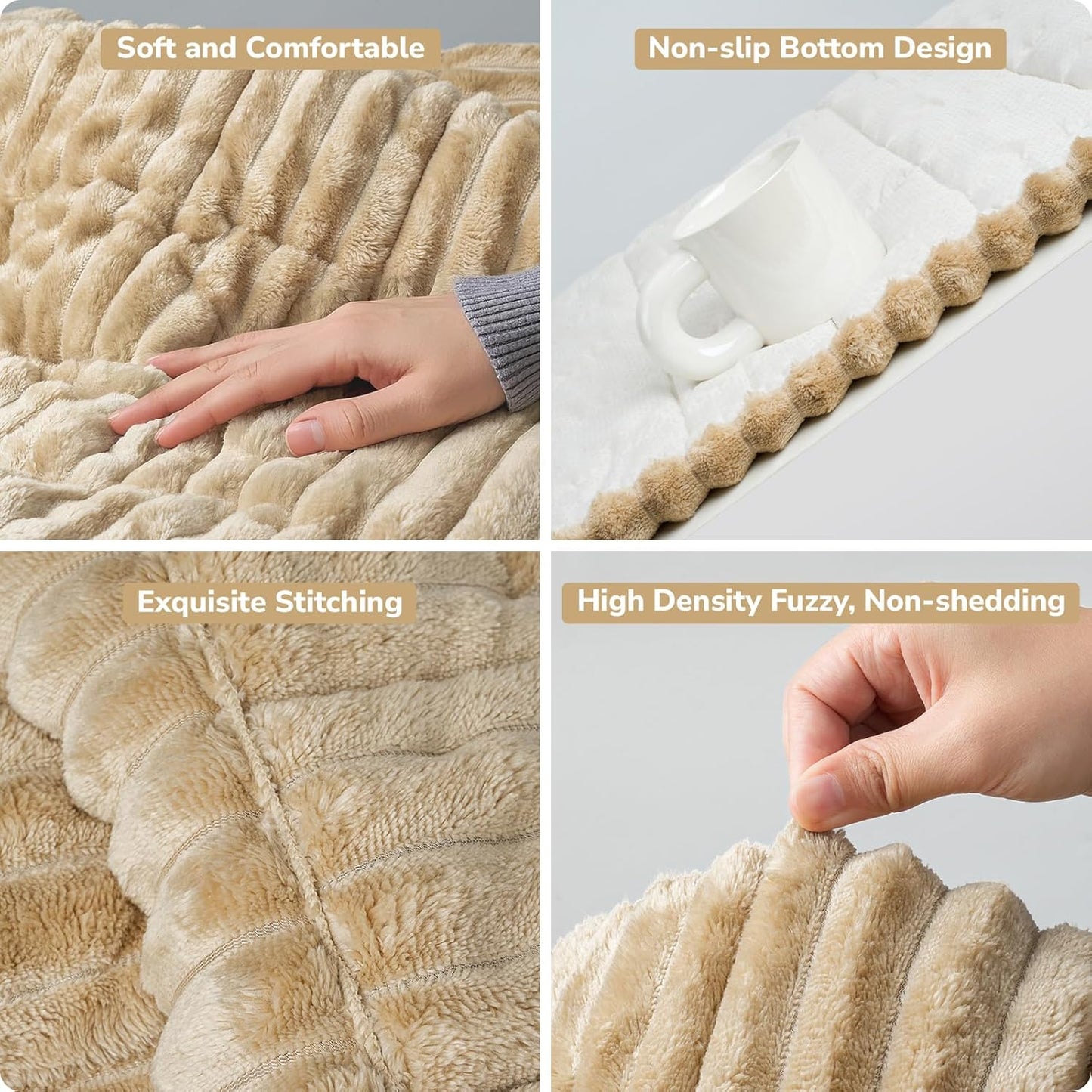 Soft and Comfortable

Non-slip Bottom Design

Exquisite Stitching

High Density Fuzzy, Non-shedding