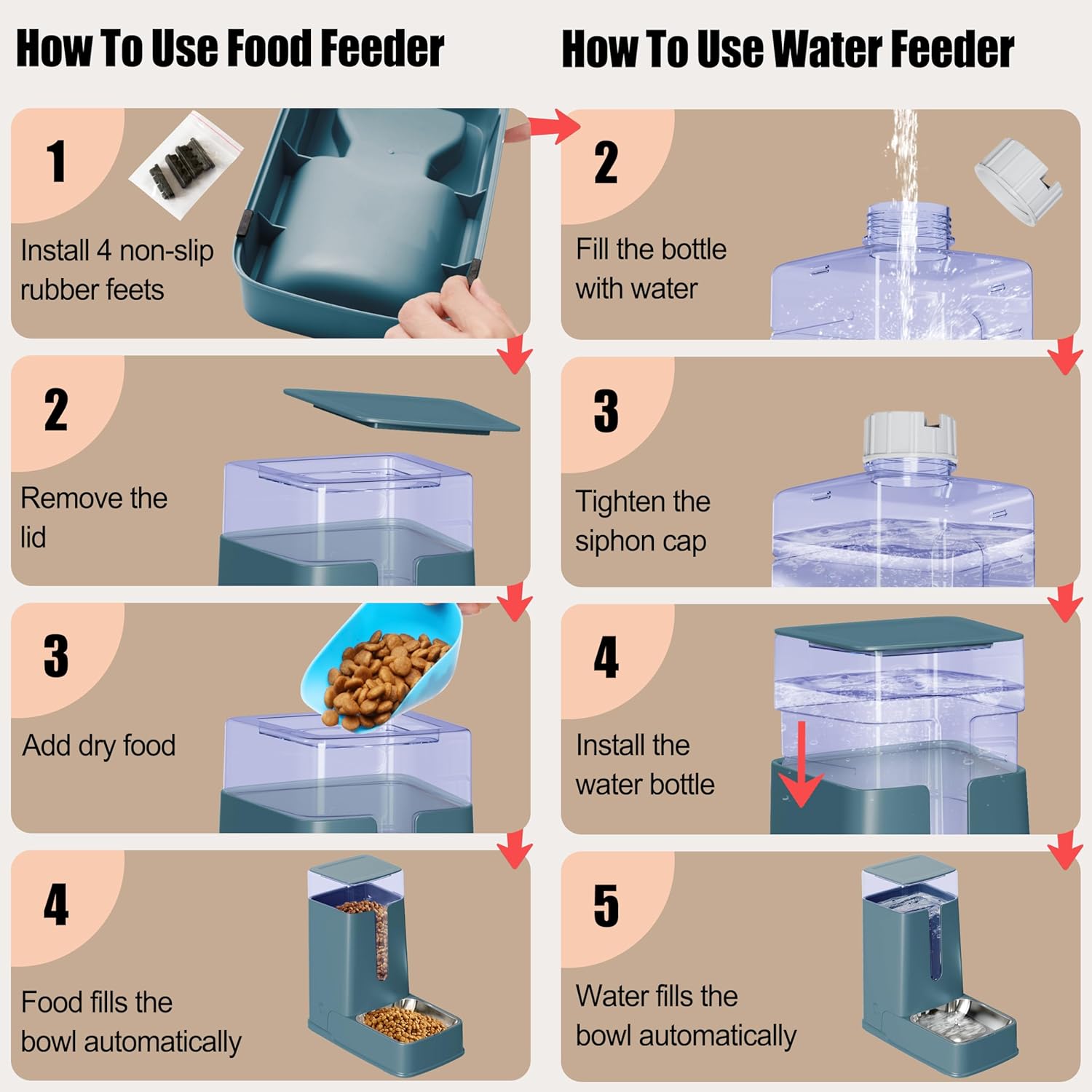 How To Use Food Feeder

1
Install 4 non-slip rubber feets

2
Remove the lid

3
Add dry food

4
Food fills the bowl automatically

How To Use Water Feeder

2
Fill the bottle with water

3
Tighten the siphon cap

4
Install the water bottle

5
Water fills the bowl automatically