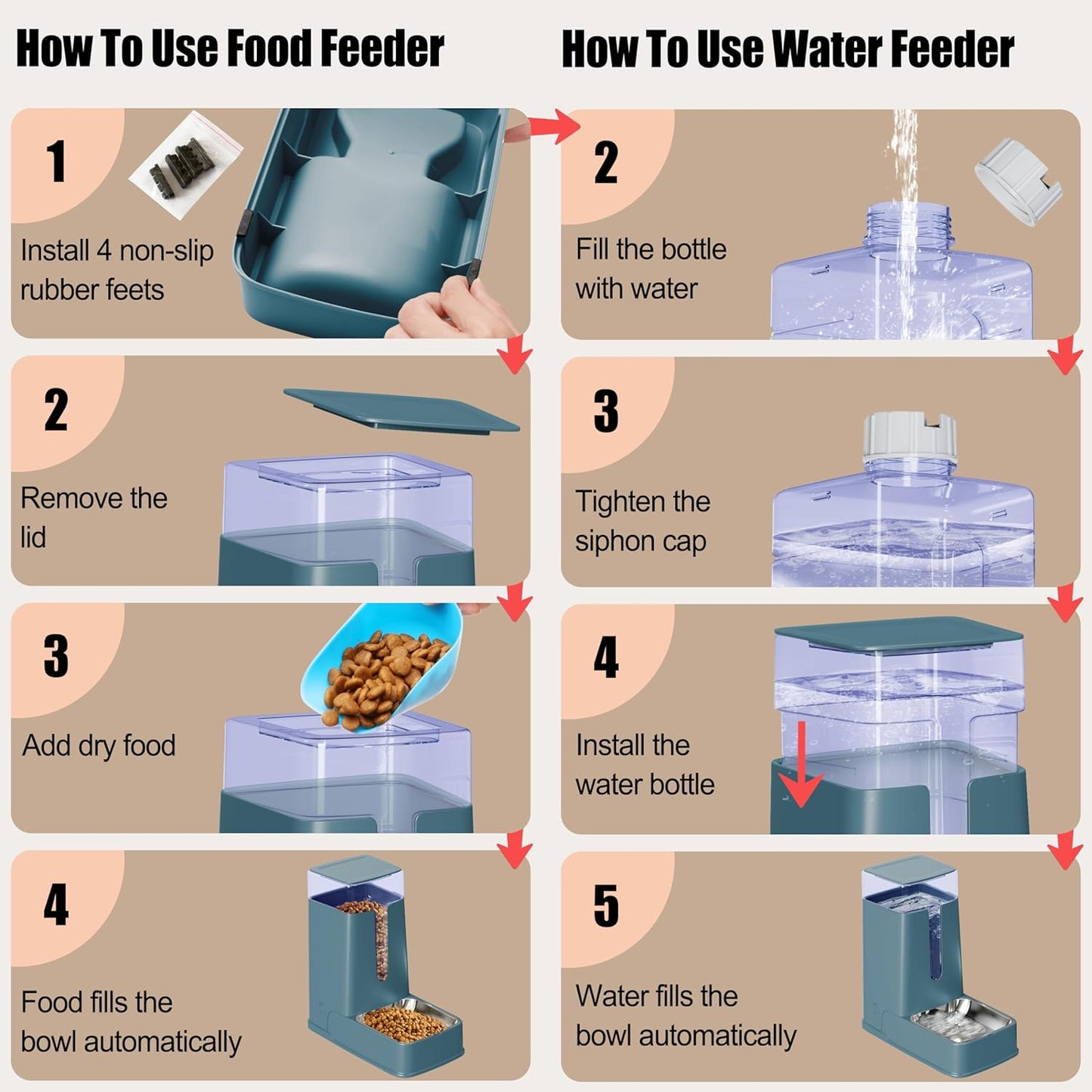 How To Use Food Feeder

1

Install 4 non-slip rubber feets

2

Remove the lid

3

Add dry food

4

Food fills the bowl automatically

How To Use Water Feeder

2

Fill the bottle with water

3

Tighten the siphon cap

4

Install the water bottle

5

Water fills the bowl automatically