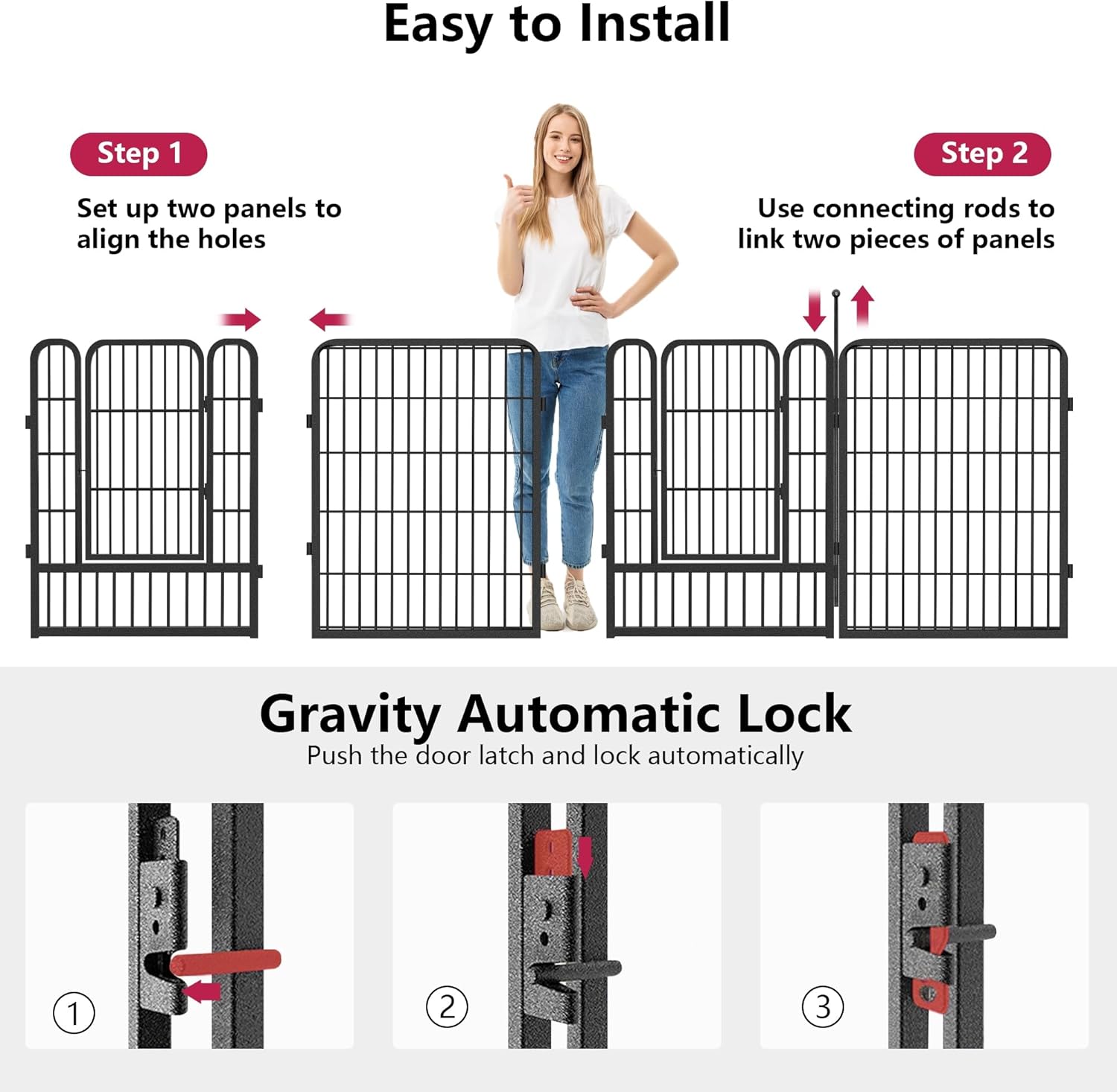 Easy to Install

Step 1

Set up two panels to align the holes

Step 2

Use connecting rods to link two pieces of panels

Gravity Automatic Lock

Push the door latch and lock automatically

①

②

③