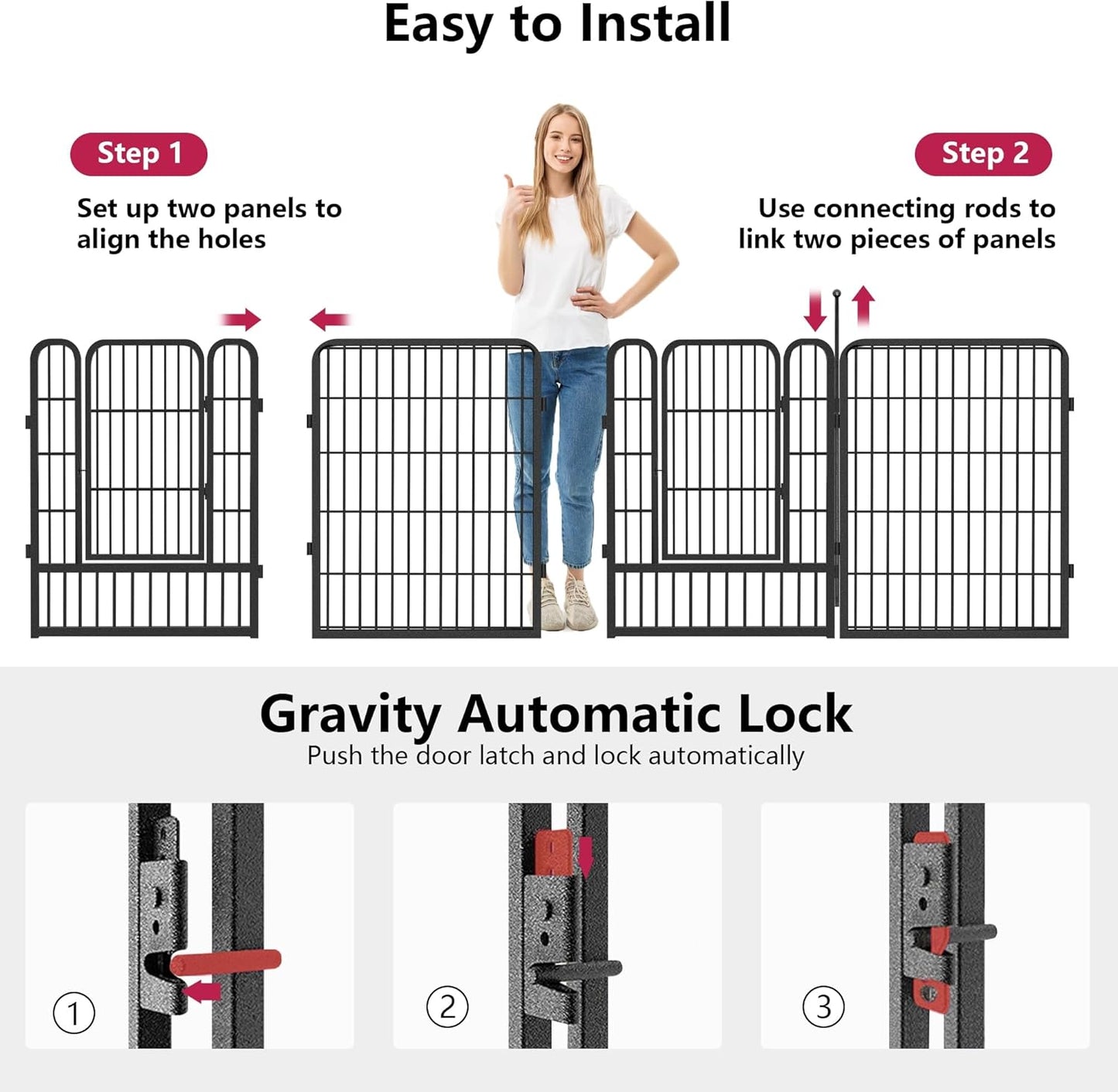 Easy to Install

Step 1

Set up two panels to align the holes

Step 2

Use connecting rods to link two pieces of panels

Gravity Automatic Lock

Push the door latch and lock automatically

①

②

③