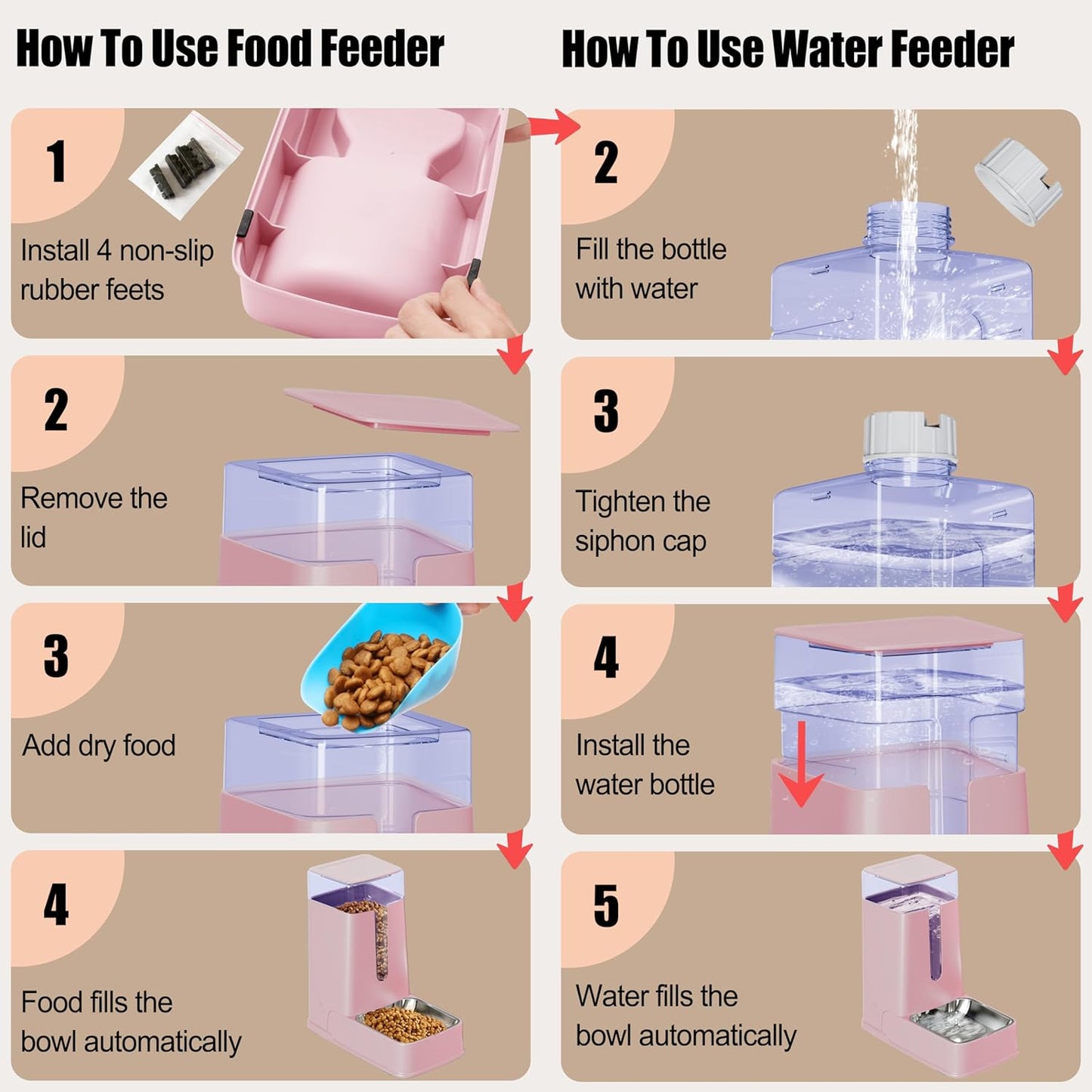 How To Use Food Feeder

1
Install 4 non-slip rubber feets

2
Remove the lid

3
Add dry food

4
Food fills the bowl automatically

How To Use Water Feeder

2
Fill the bottle with water

3
Tighten the siphon cap

4
Install the water bottle

5
Water fills the bowl automatically