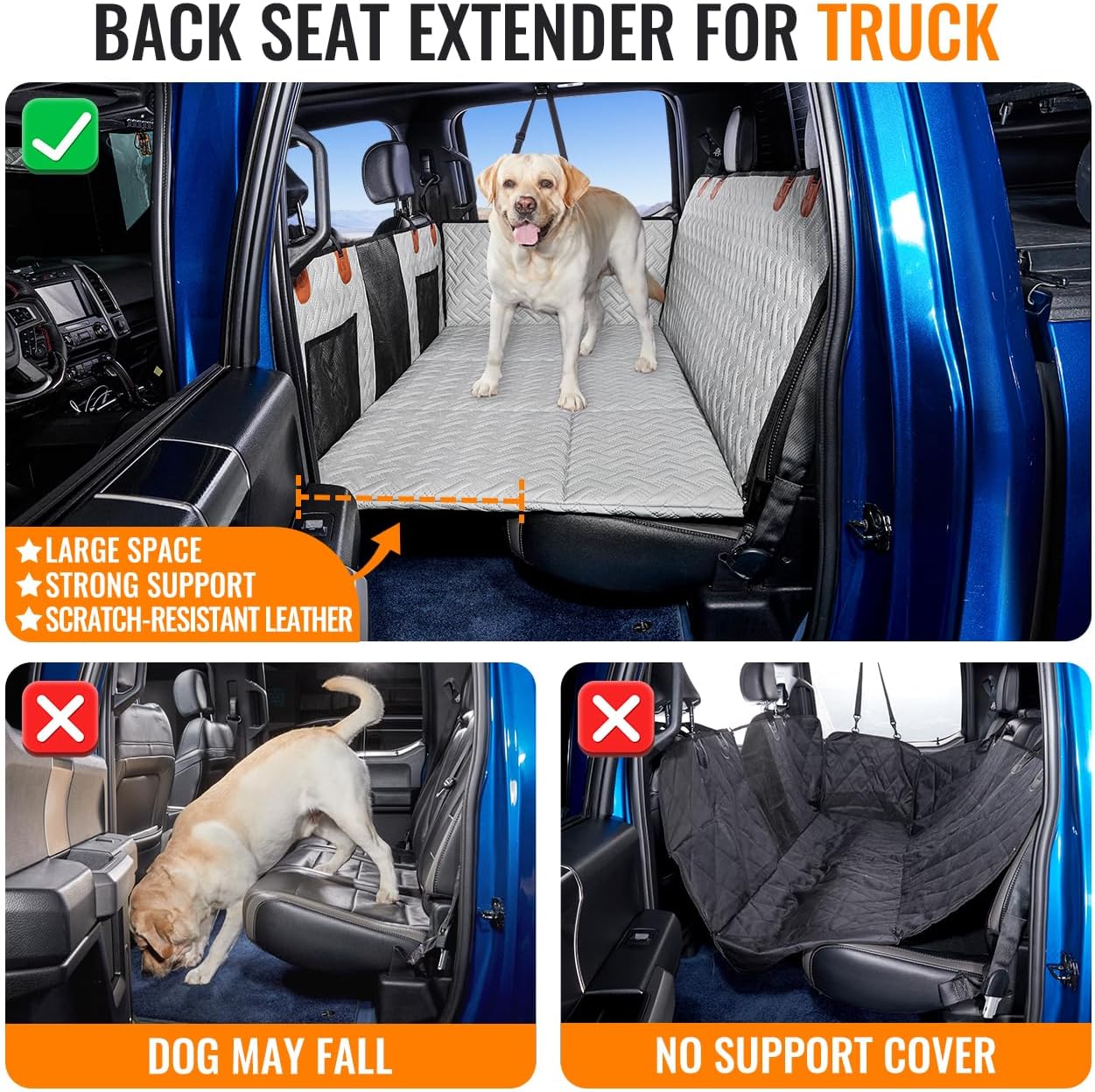 BACK SEAT EXTENDER FOR TRUCK

★LARGE SPACE
★STRONG SUPPORT
★SCRATCH-RESISTANT LEATHER

DOG MAY FALL

NO SUPPORT COVER