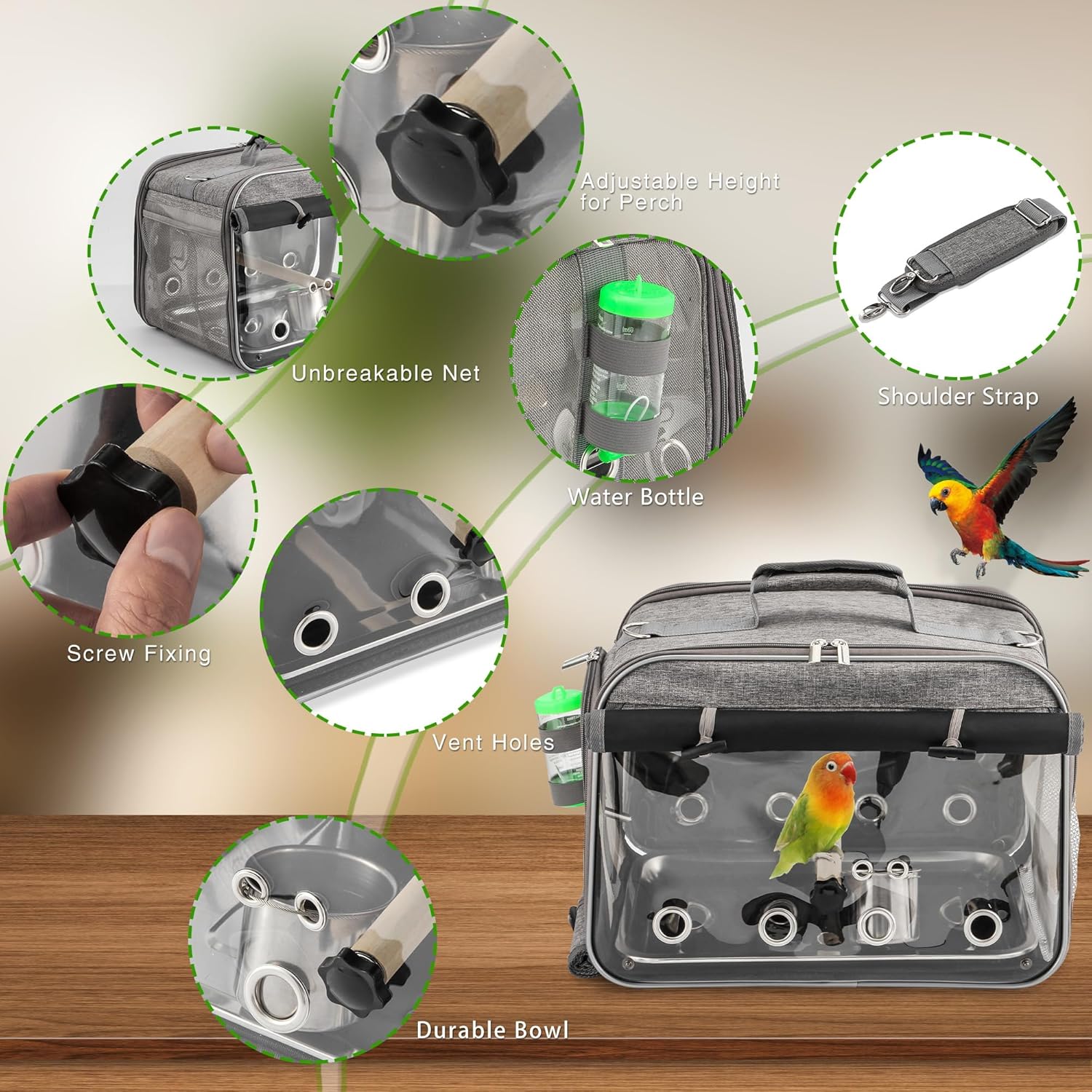 Adjustable Height for Perch

Unbreakable Net

Shoulder Strap

Water Bottle

Screw Fixing

Vent Holes

Durable Bowl