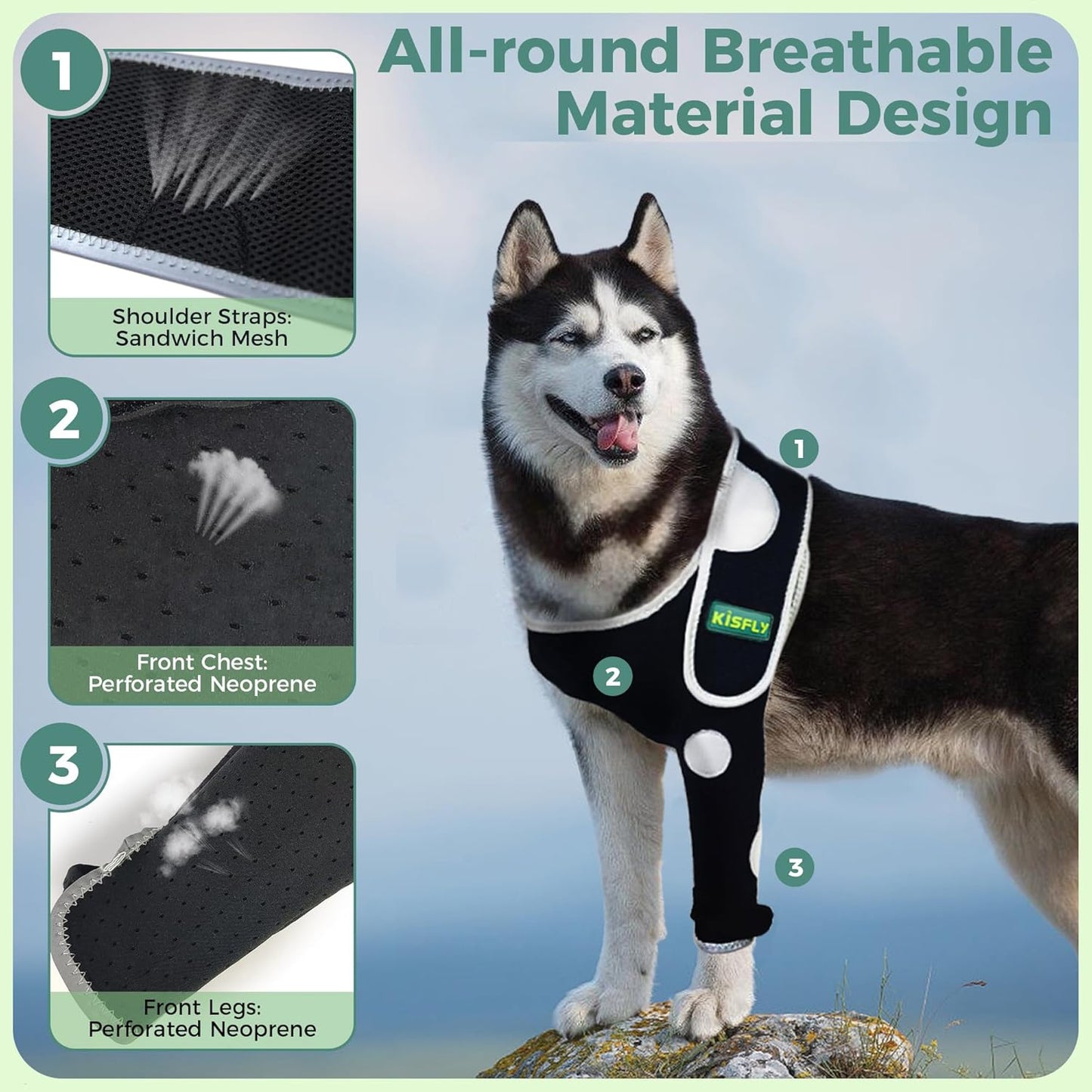 All-round Breathable Material Design

1

Shoulder Straps: Sandwich Mesh

2

Front Chest: Perforated Neoprene

3

Front Legs: Perforated Neoprene

1

KISFLY

2

3