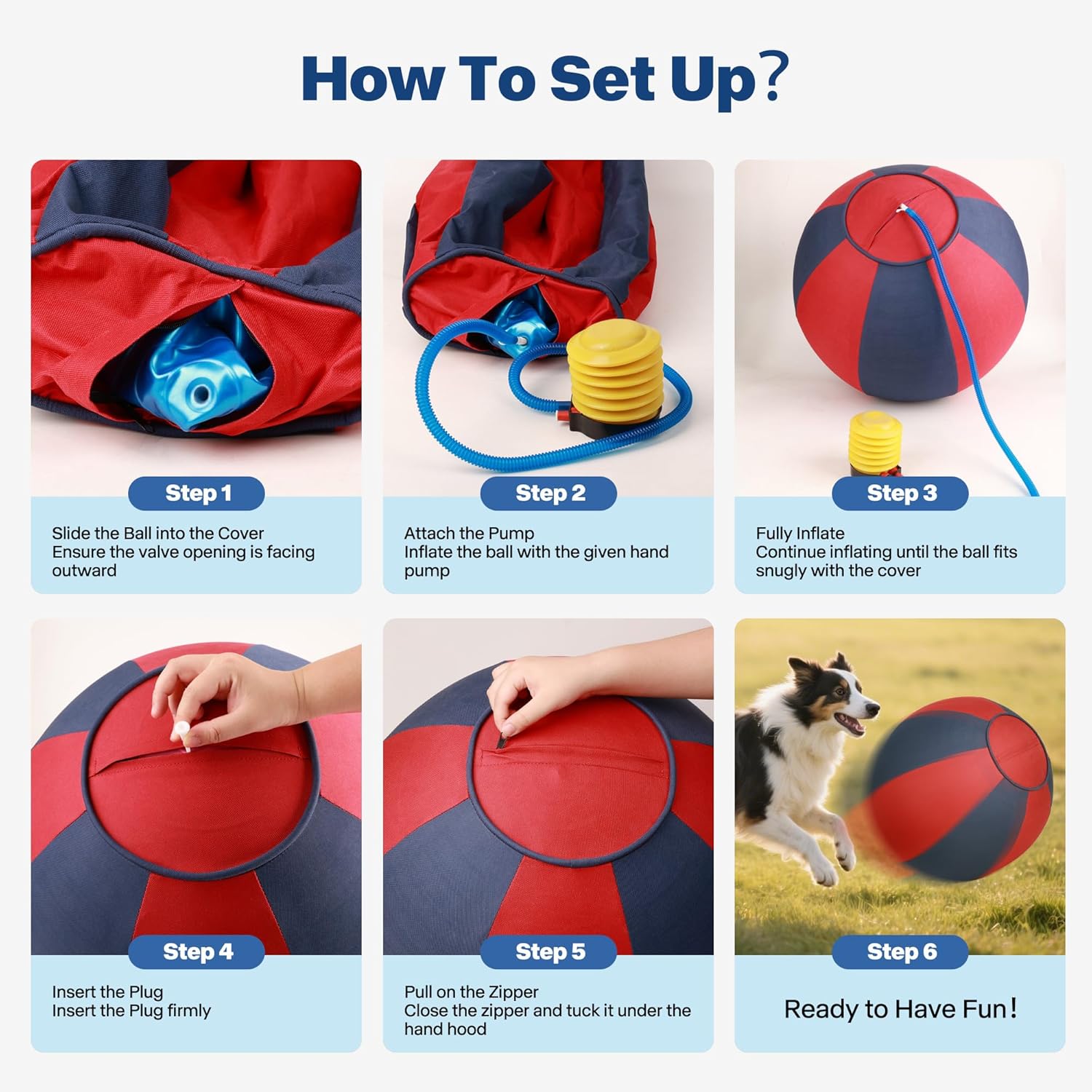 How To Set Up?

Step 1

Slide the Ball into the Cover
Ensure the valve opening is facing outward

Step 2

Attach the Pump
Inflate the ball with the given hand pump

Step 3

Fully Inflate
Continue inflating until the ball fits snugly with the cover

Step 4

Insert the Plug
Insert the Plug firmly

Step 5

Pull on the Zipper
Close the zipper and tuck it under the hand hood

Step 6

Ready to Have Fun!