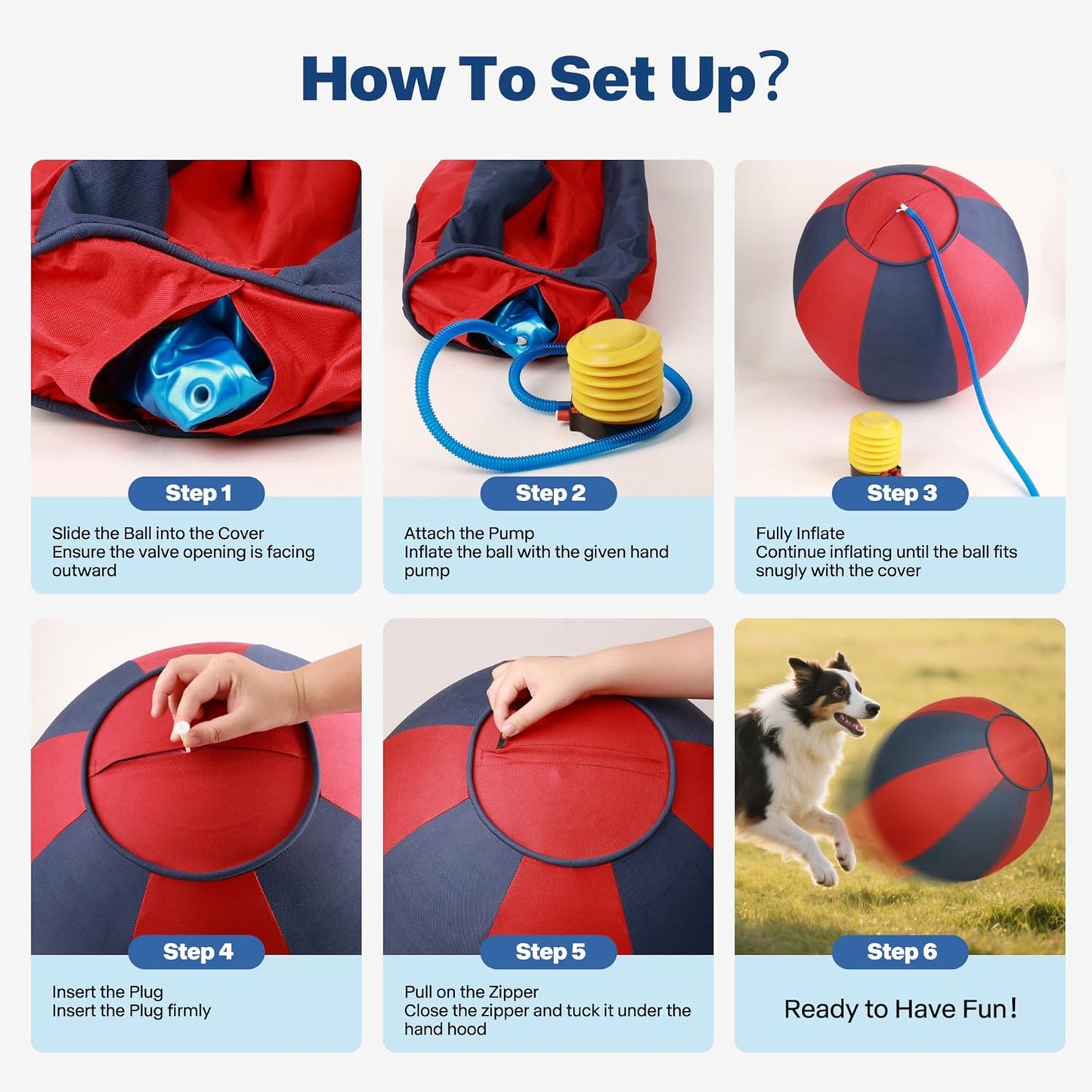 How To Set Up?

Step 1

Slide the Ball into the Cover
Ensure the valve opening is facing outward

Step 2

Attach the Pump
Inflate the ball with the given hand pump

Step 3

Fully Inflate
Continue inflating until the ball fits snugly with the cover

Step 4

Insert the Plug
Insert the Plug firmly

Step 5

Pull on the Zipper
Close the zipper and tuck it under the hand hood

Step 6

Ready to Have Fun!